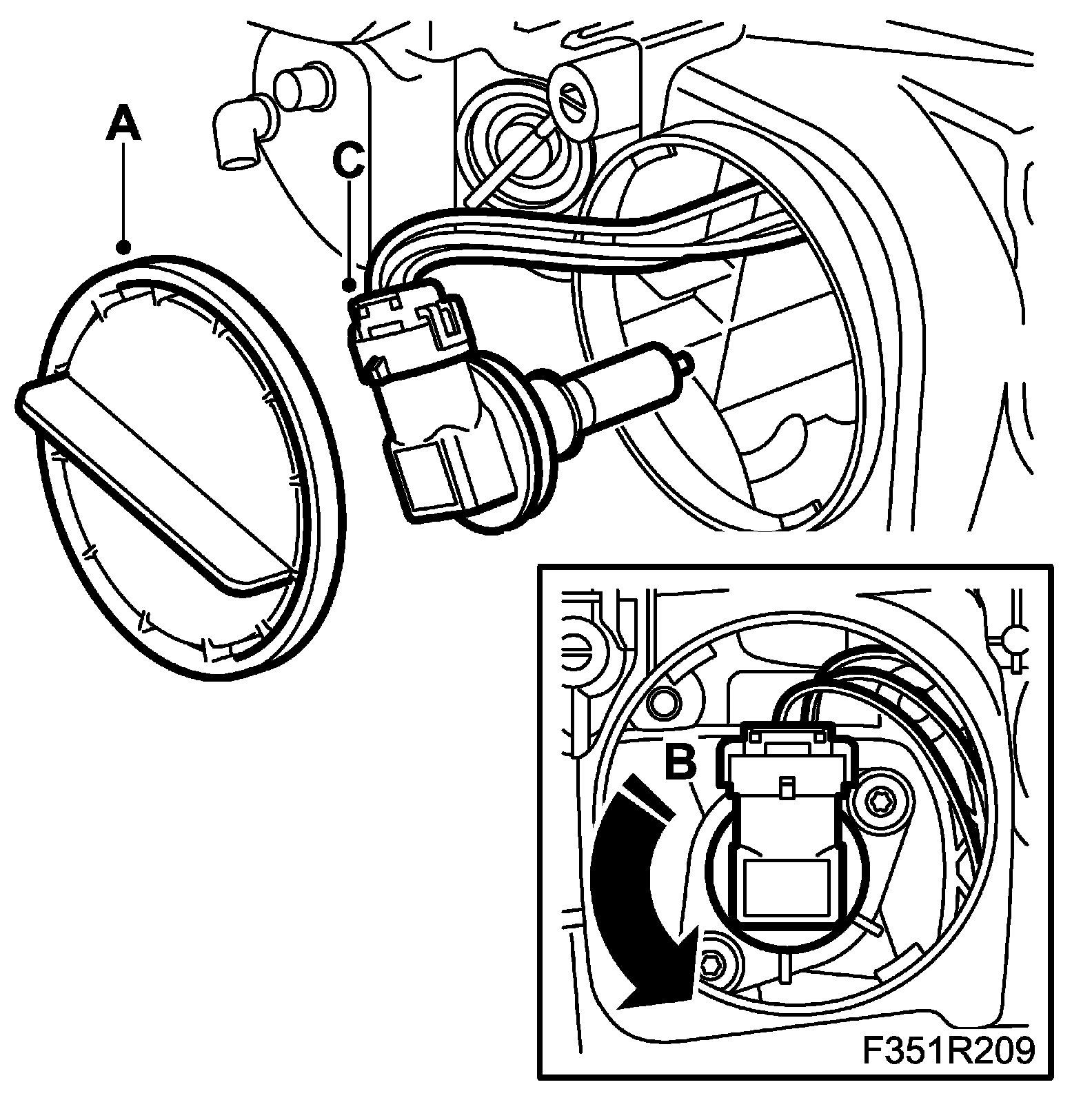 A
C
B
F351R209