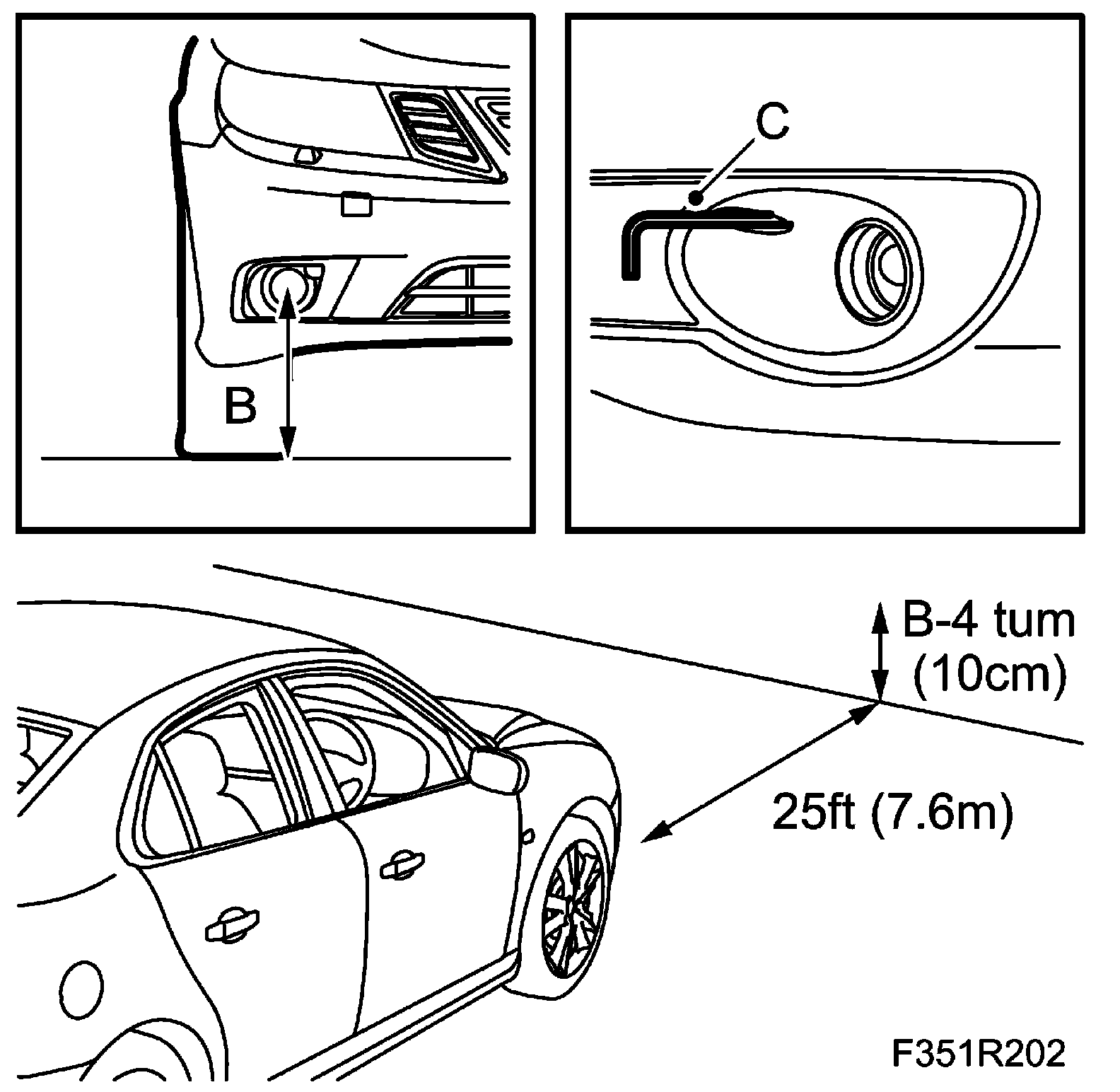 B

C

B-4 tum
(10cm)

25ft (7.6m)

F351R202