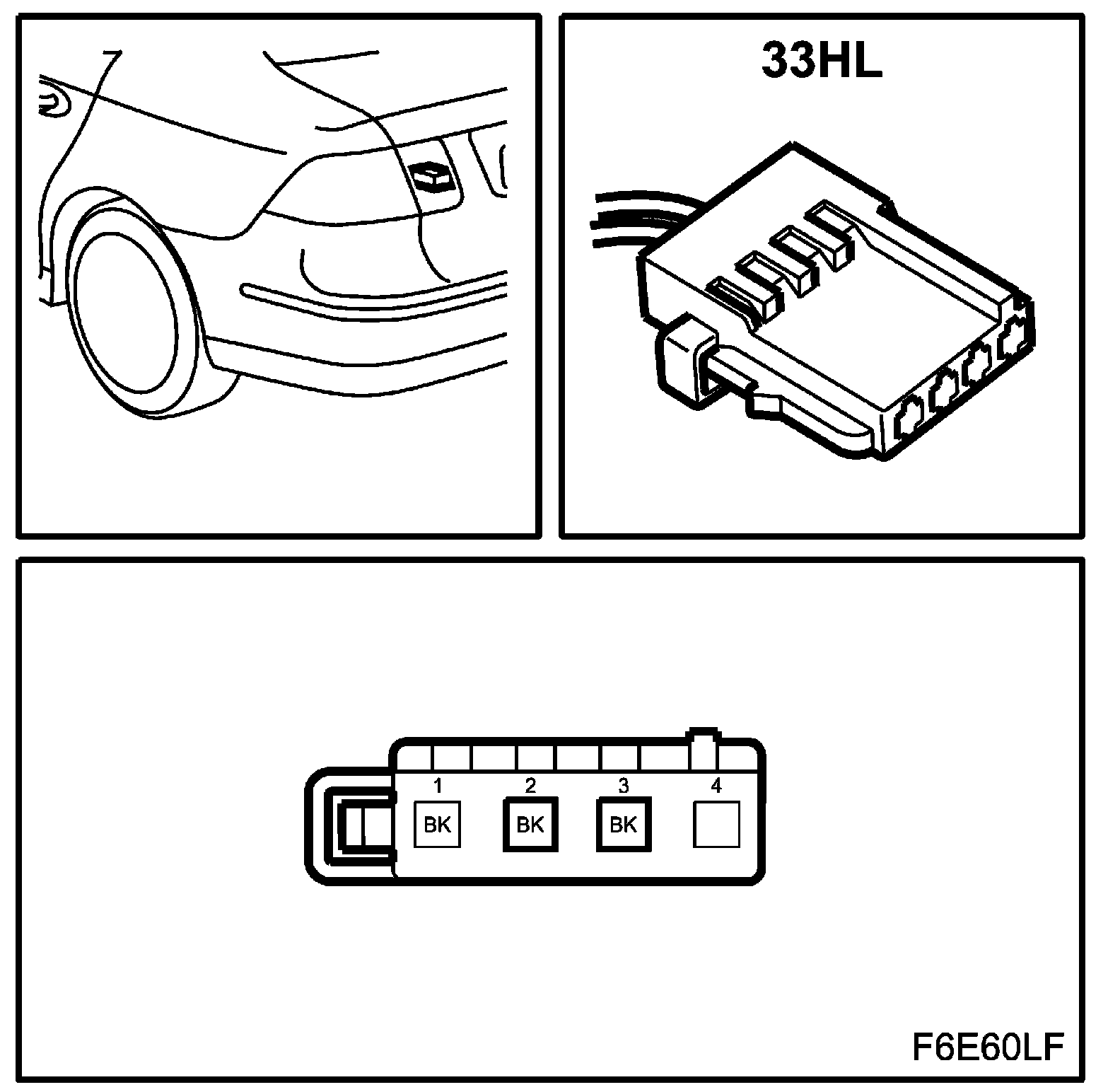 33HL

1
2
3
4
BK
BK
BK

F6E60LF