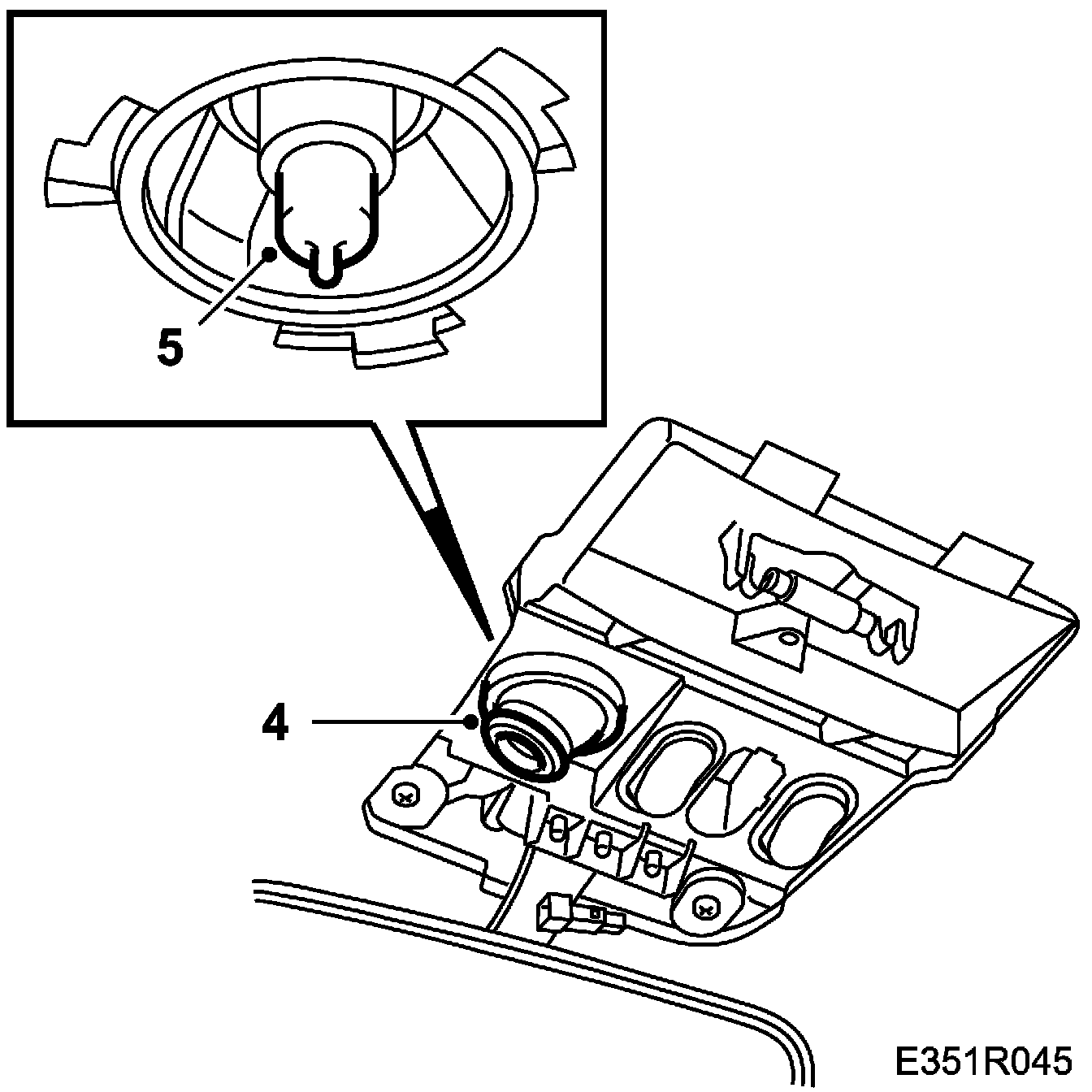 5

4

E351R045