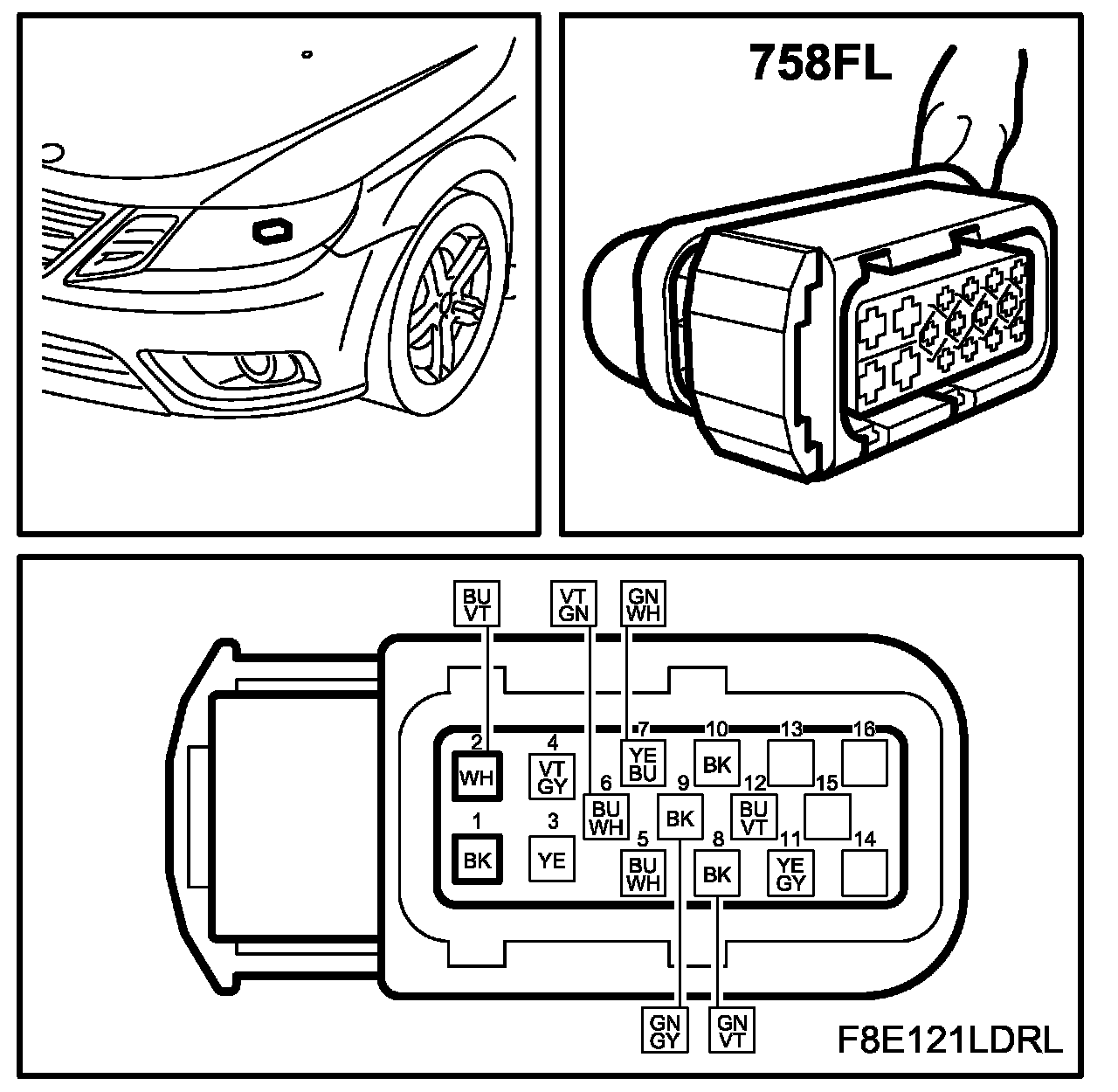 758FL

BU VT
VT GN
GN WH

2 WH
4 VT GY
7 YE BU
10 BK
13
16
6 BU WH
9 BK
12 BU VT
15
1 BK
3 YE
5 BU WH
8 BK
11 YE GY
14

GN GY
GN VT

F8E121LDRL