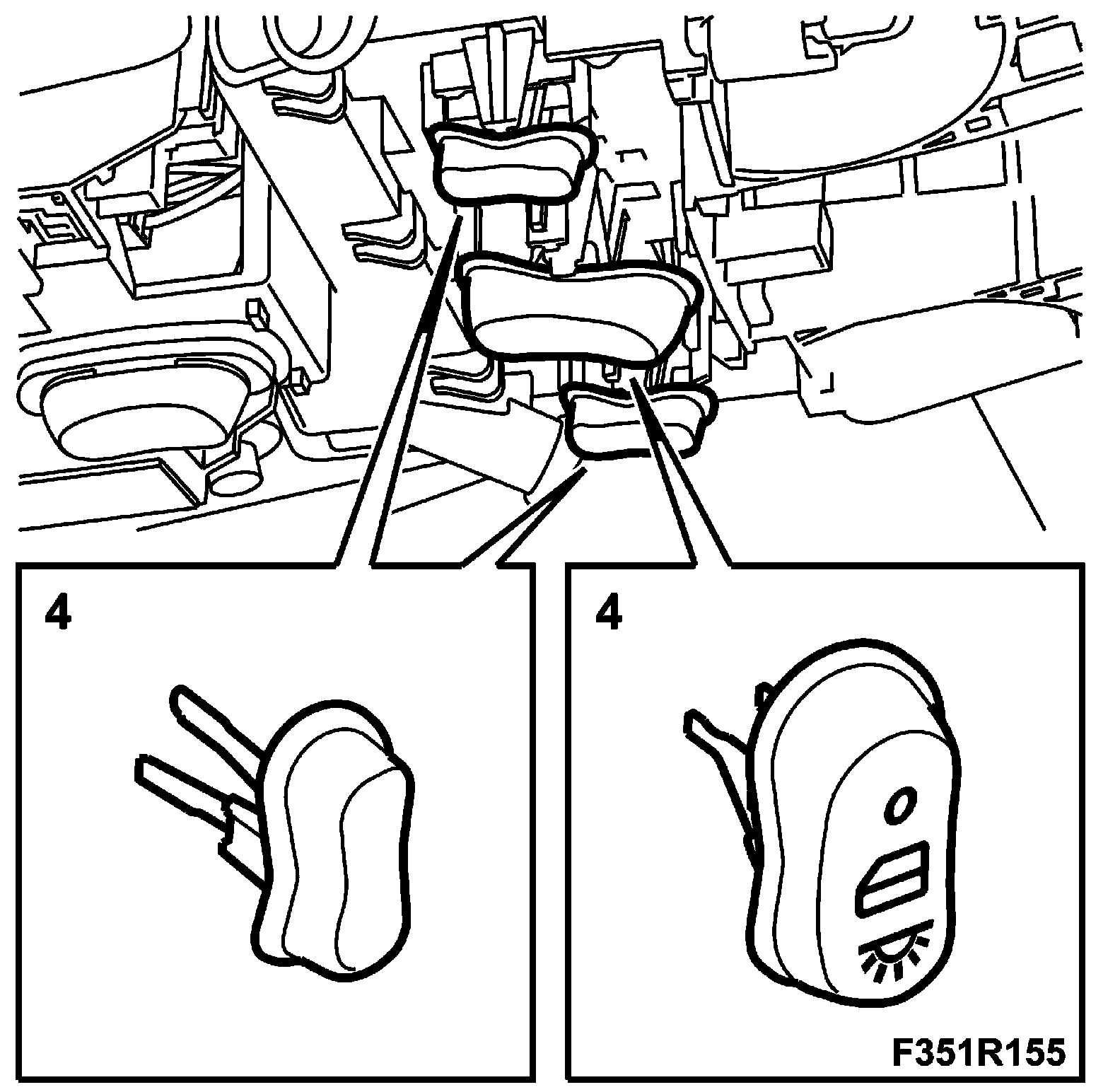 4

4

F351R155