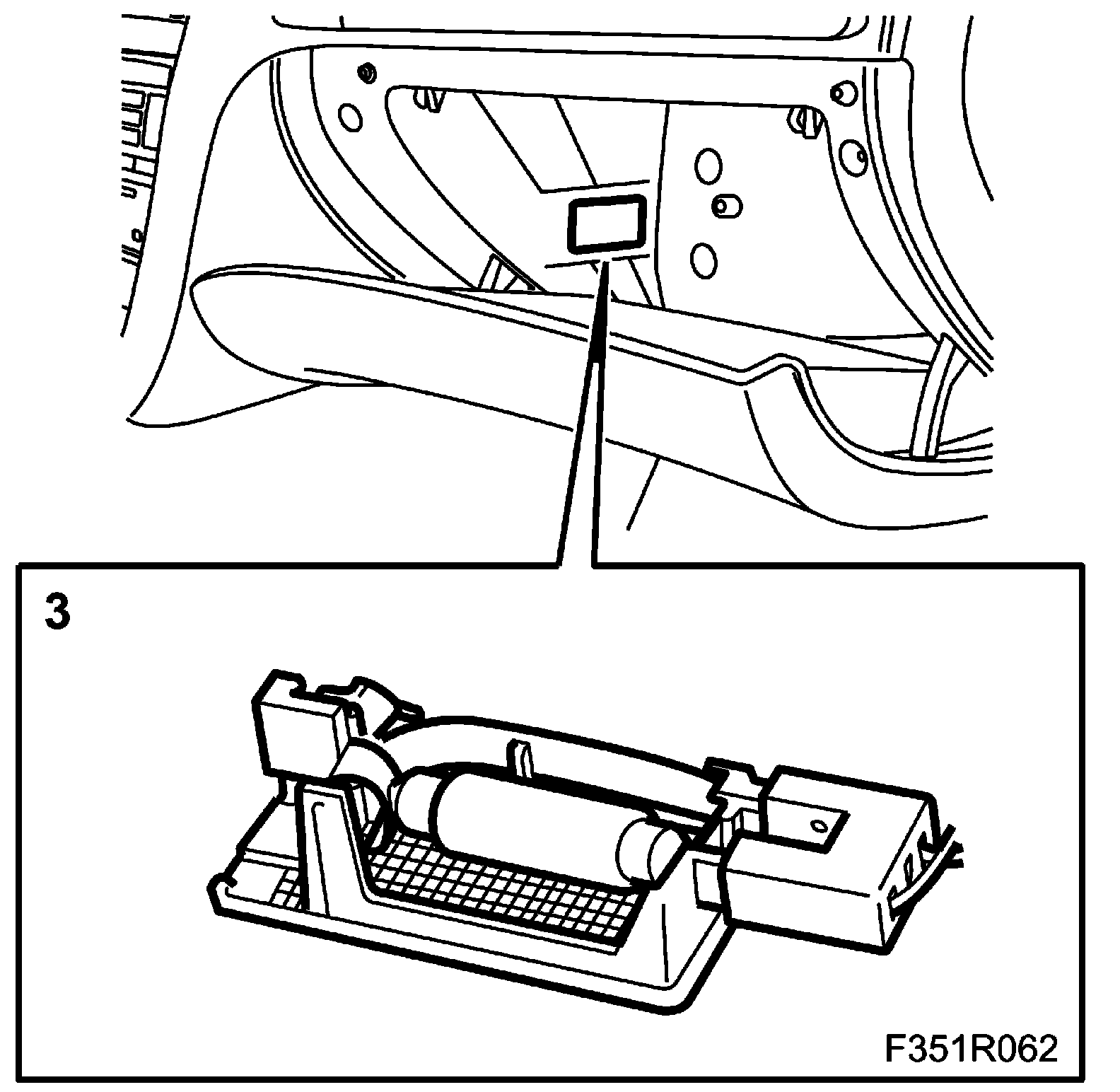 3

F351R062