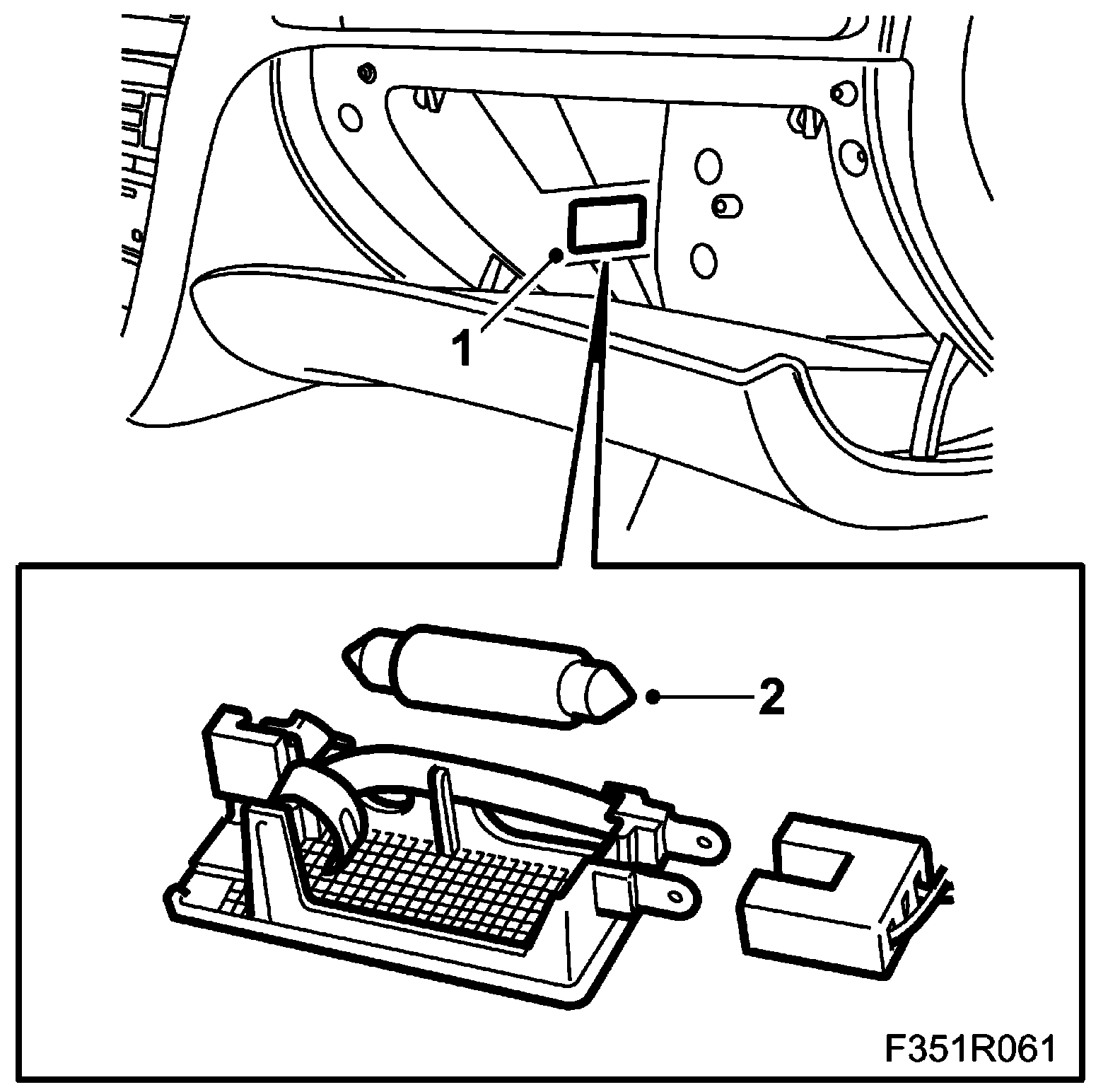 1

2

F351R061