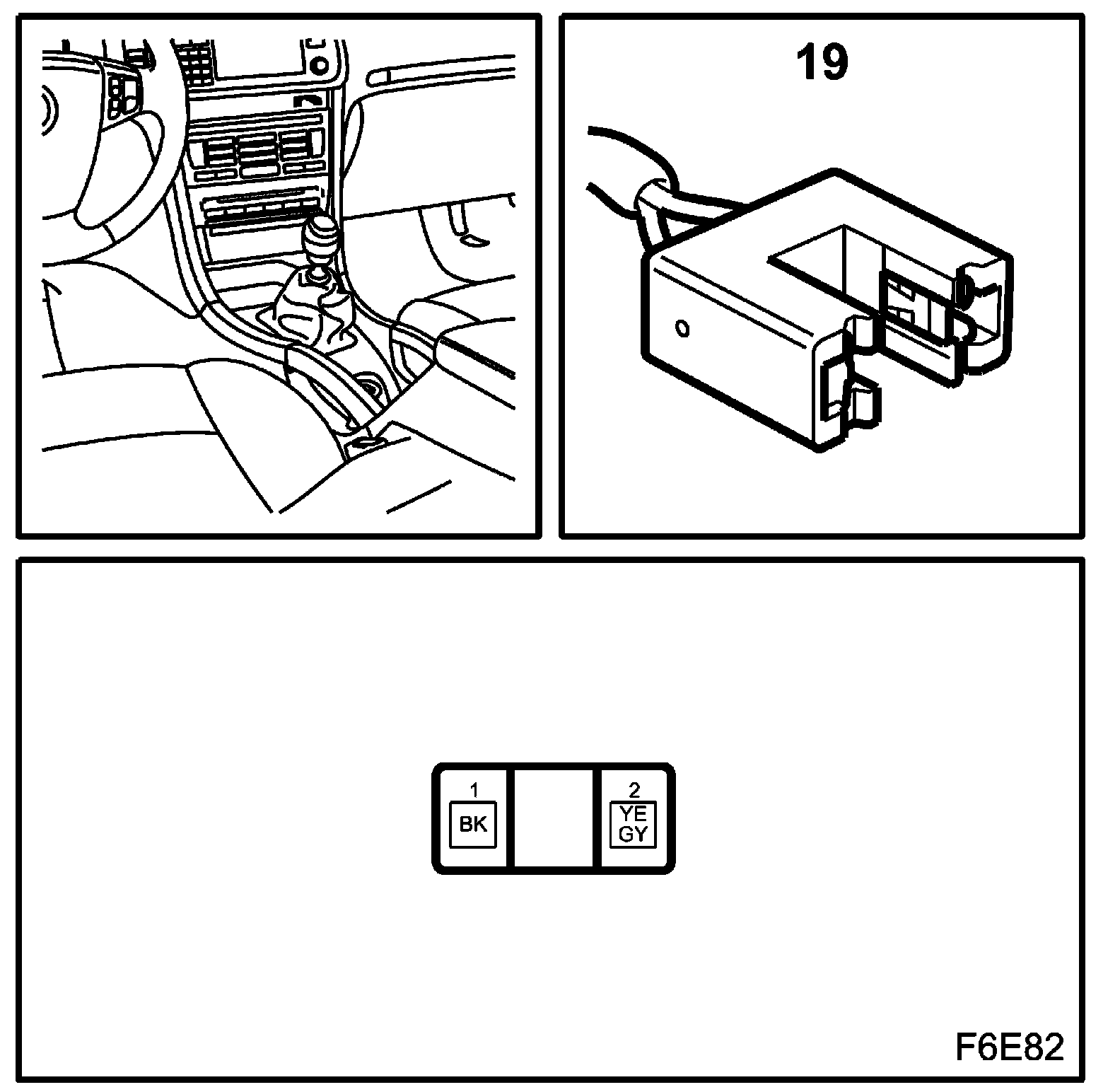 19

1
BK

2
YE
GY

F6E82