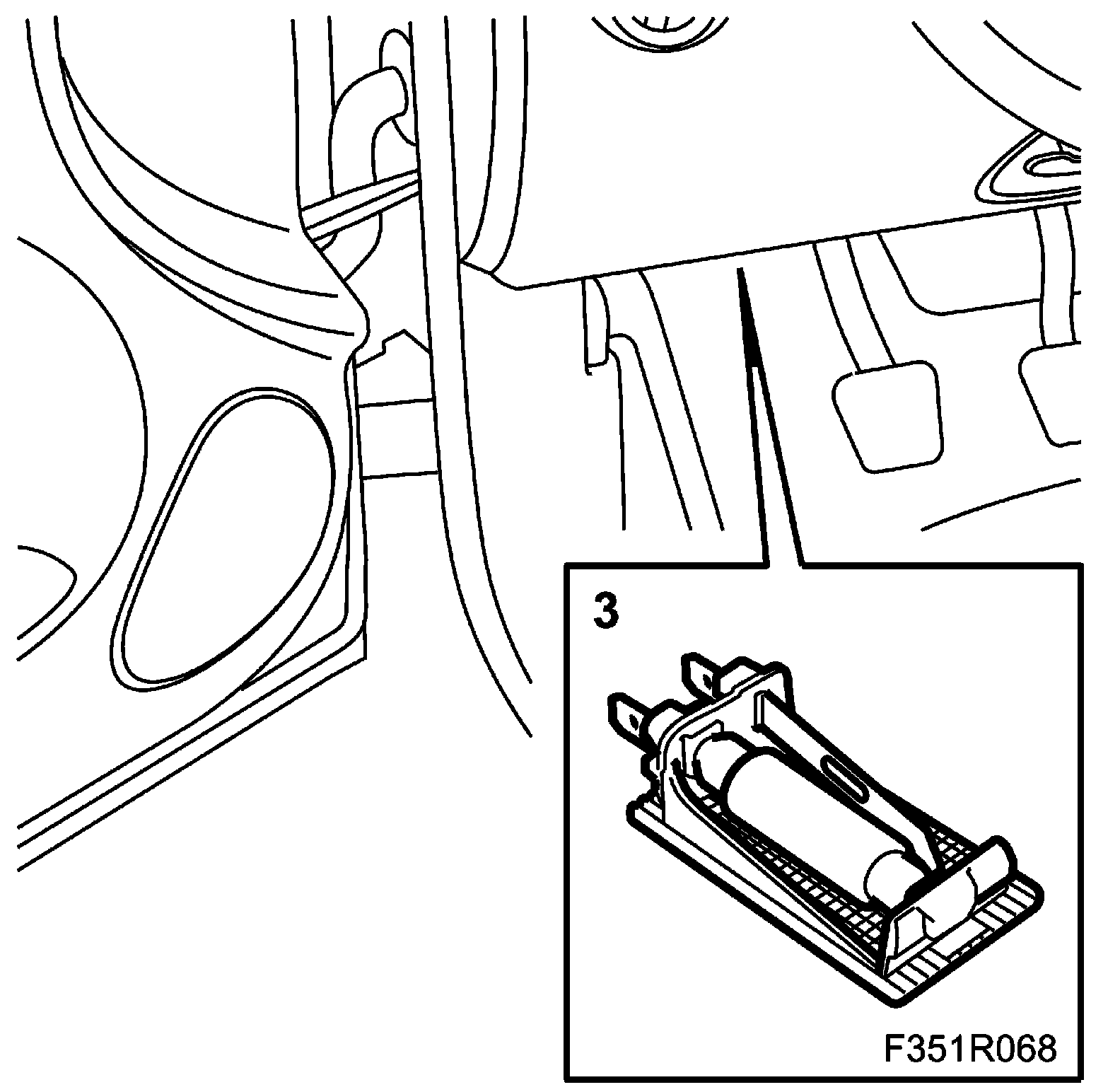 3

F351R068