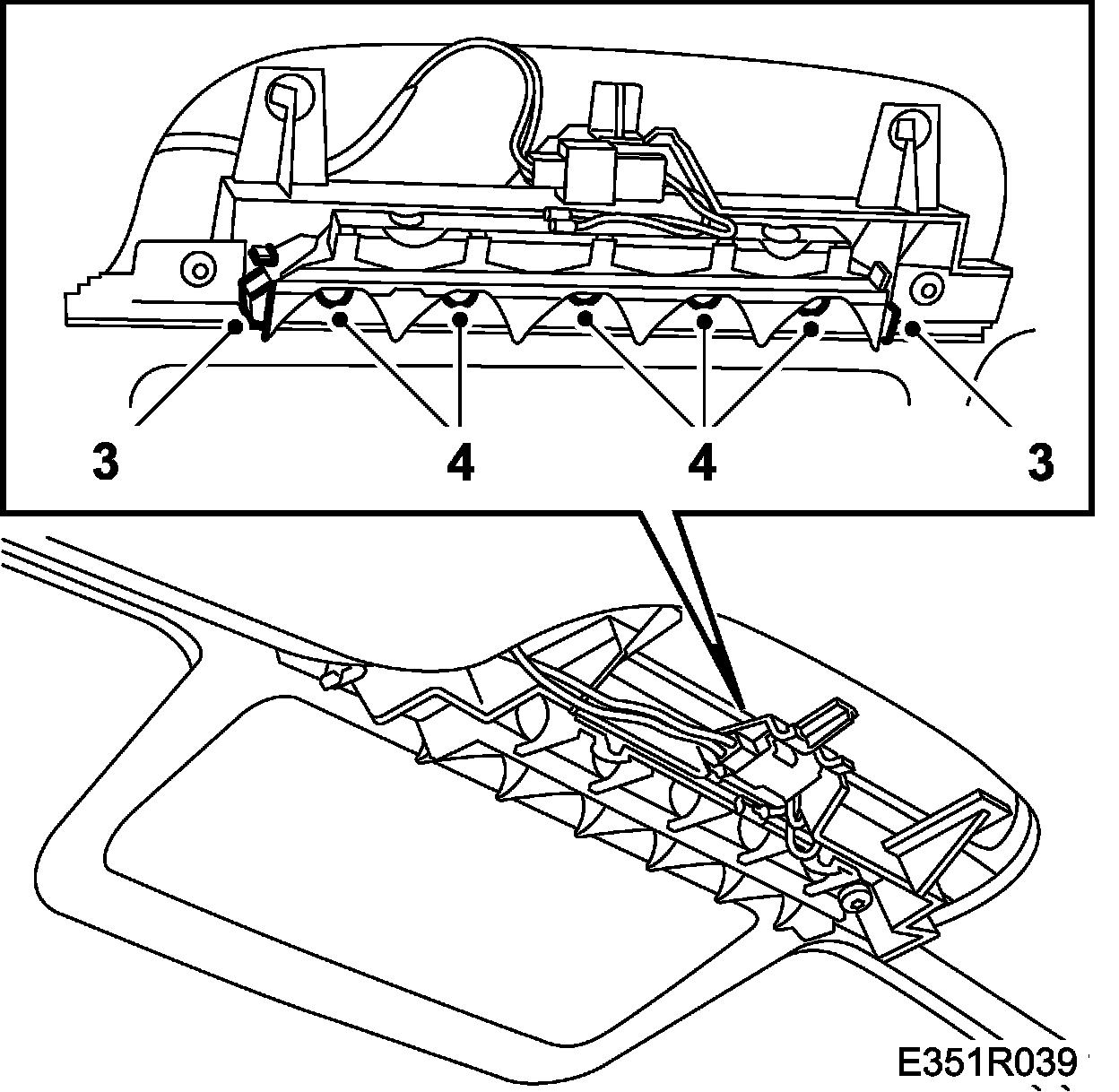 3
4
4
3
E351R039