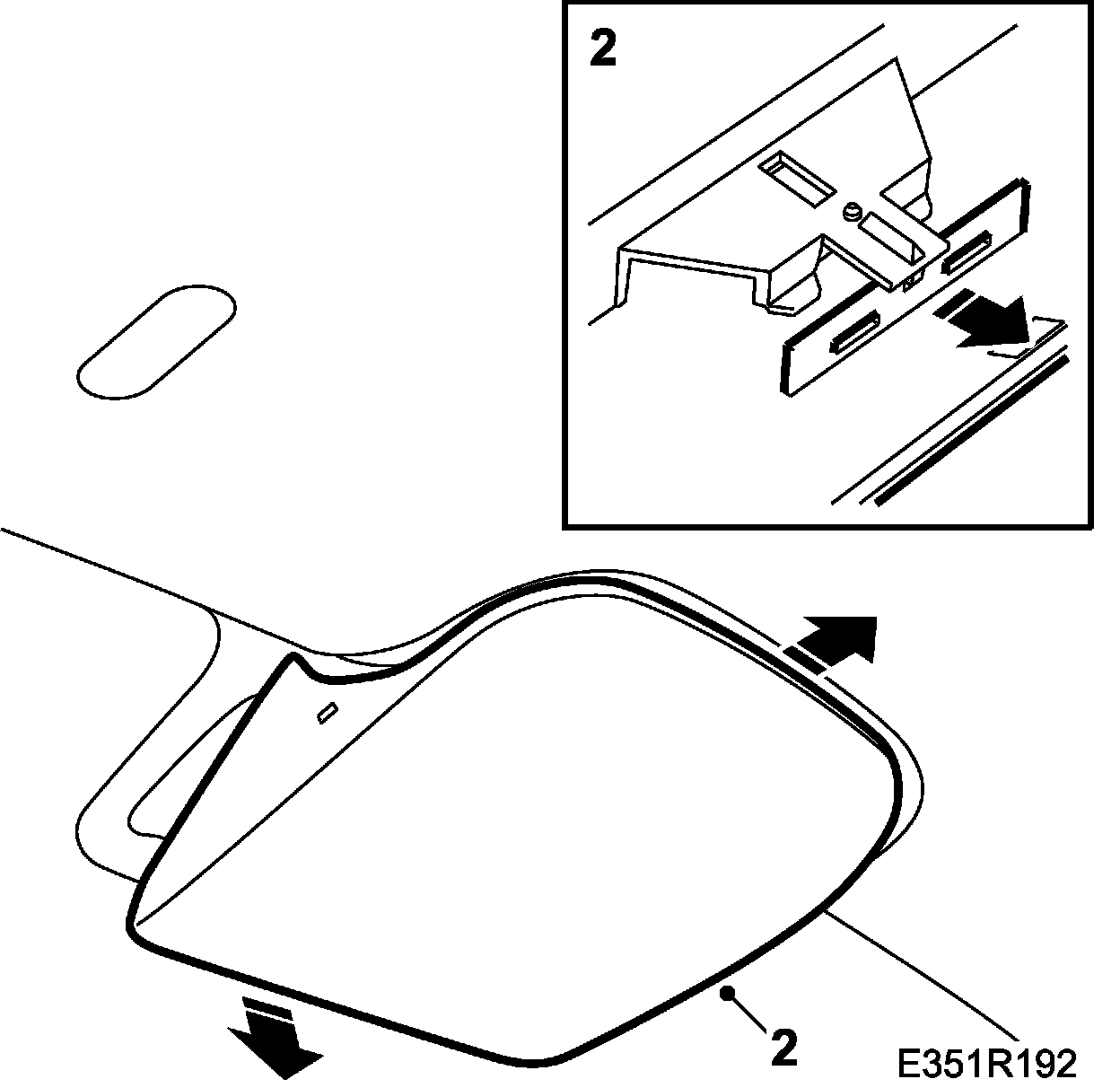 2

2

E351R192