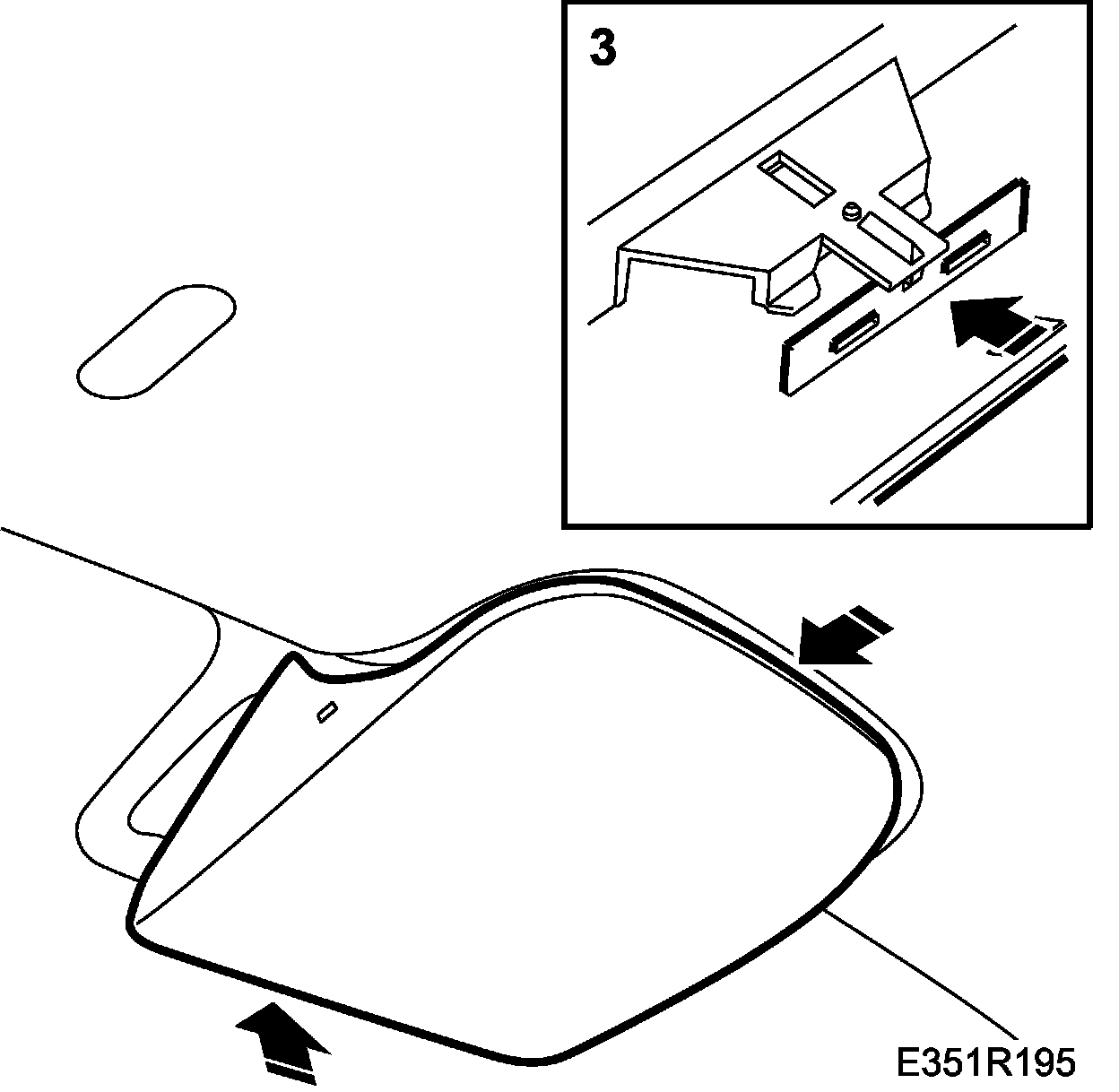 3

E351R195