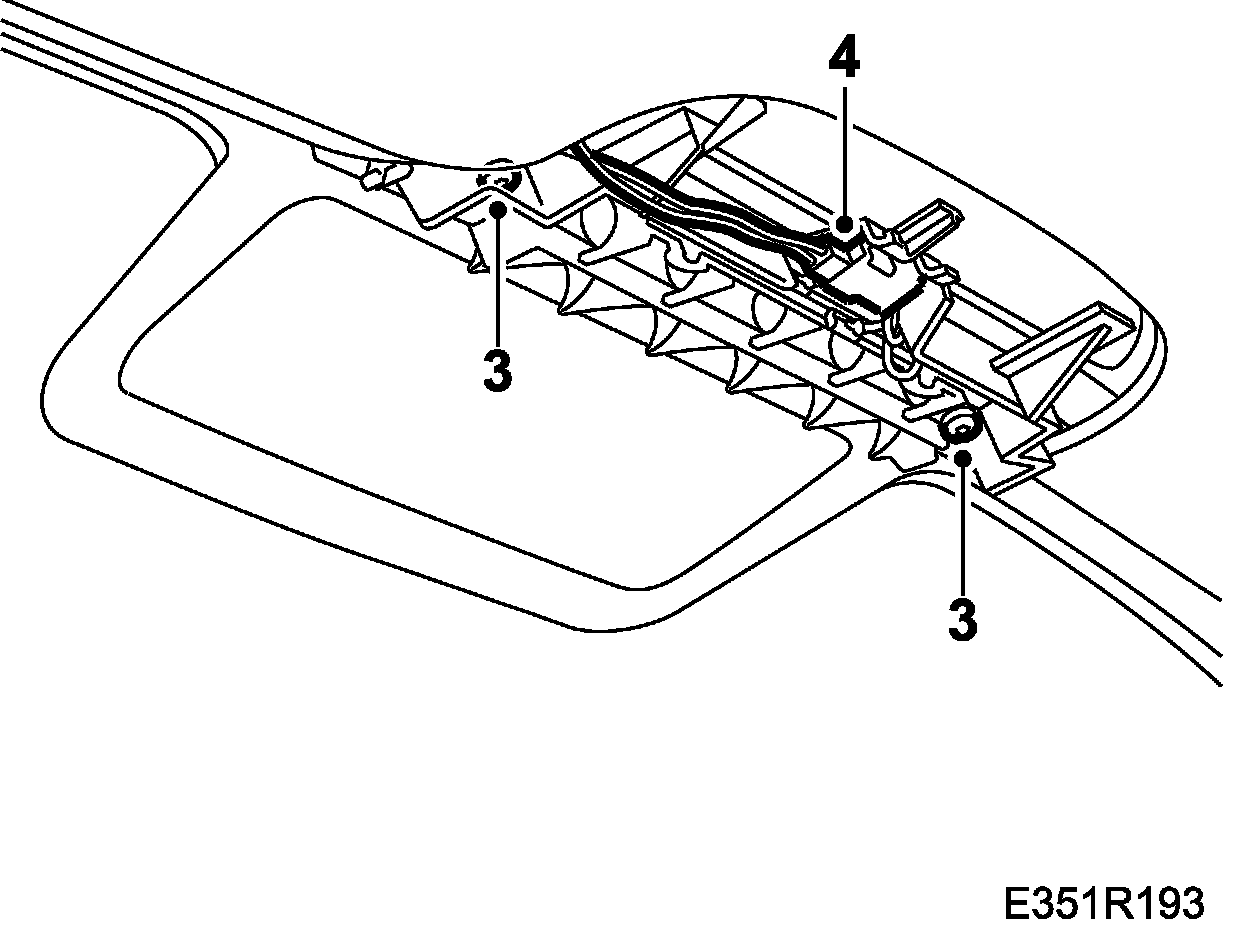 4
3
3
E351R193