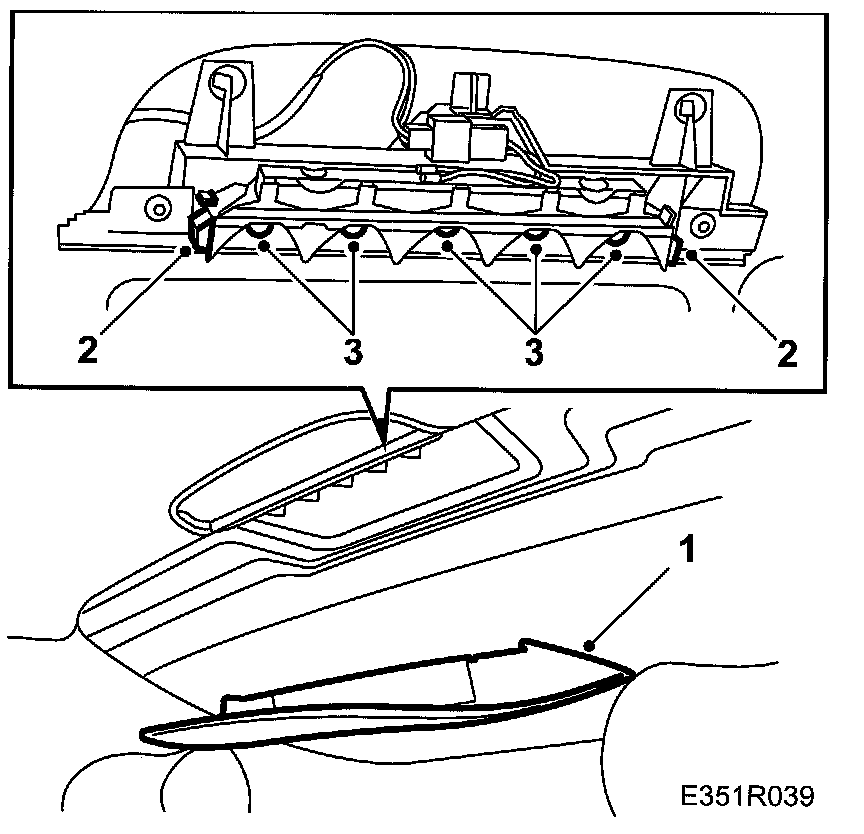 2
3
3
2
1
E351R039