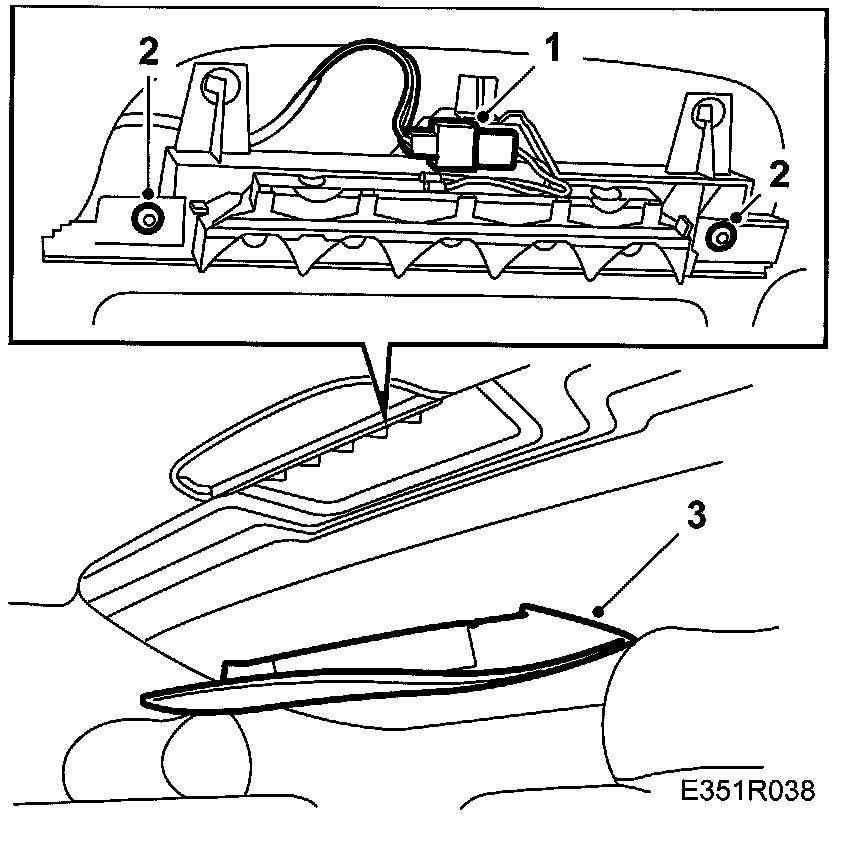 2
1
2
3
E351R038