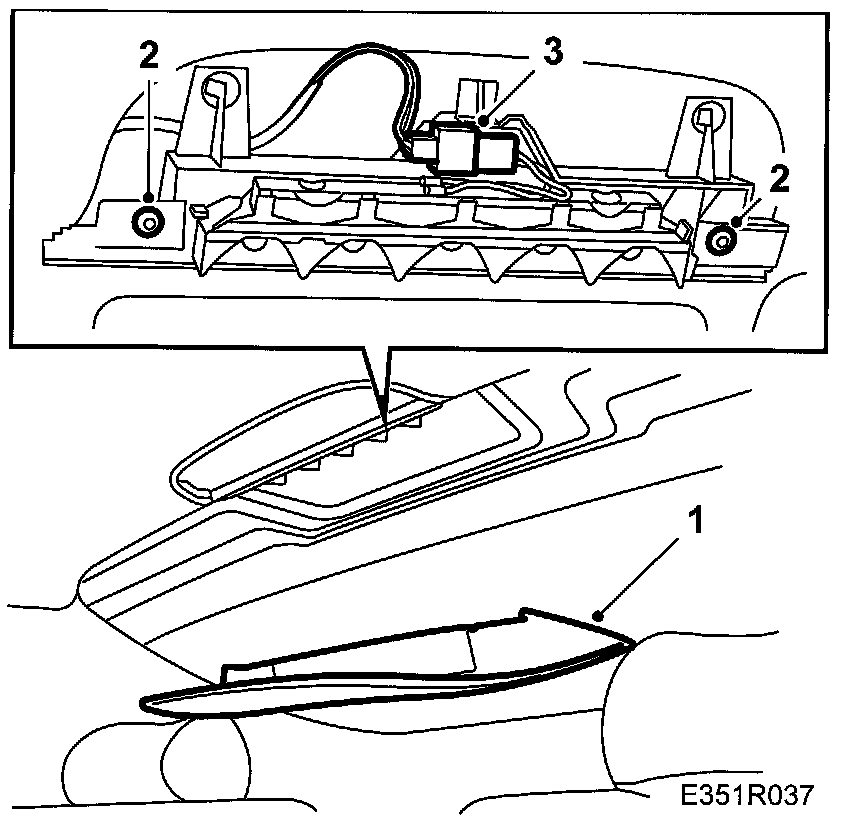 2
3
2
1
E351R037