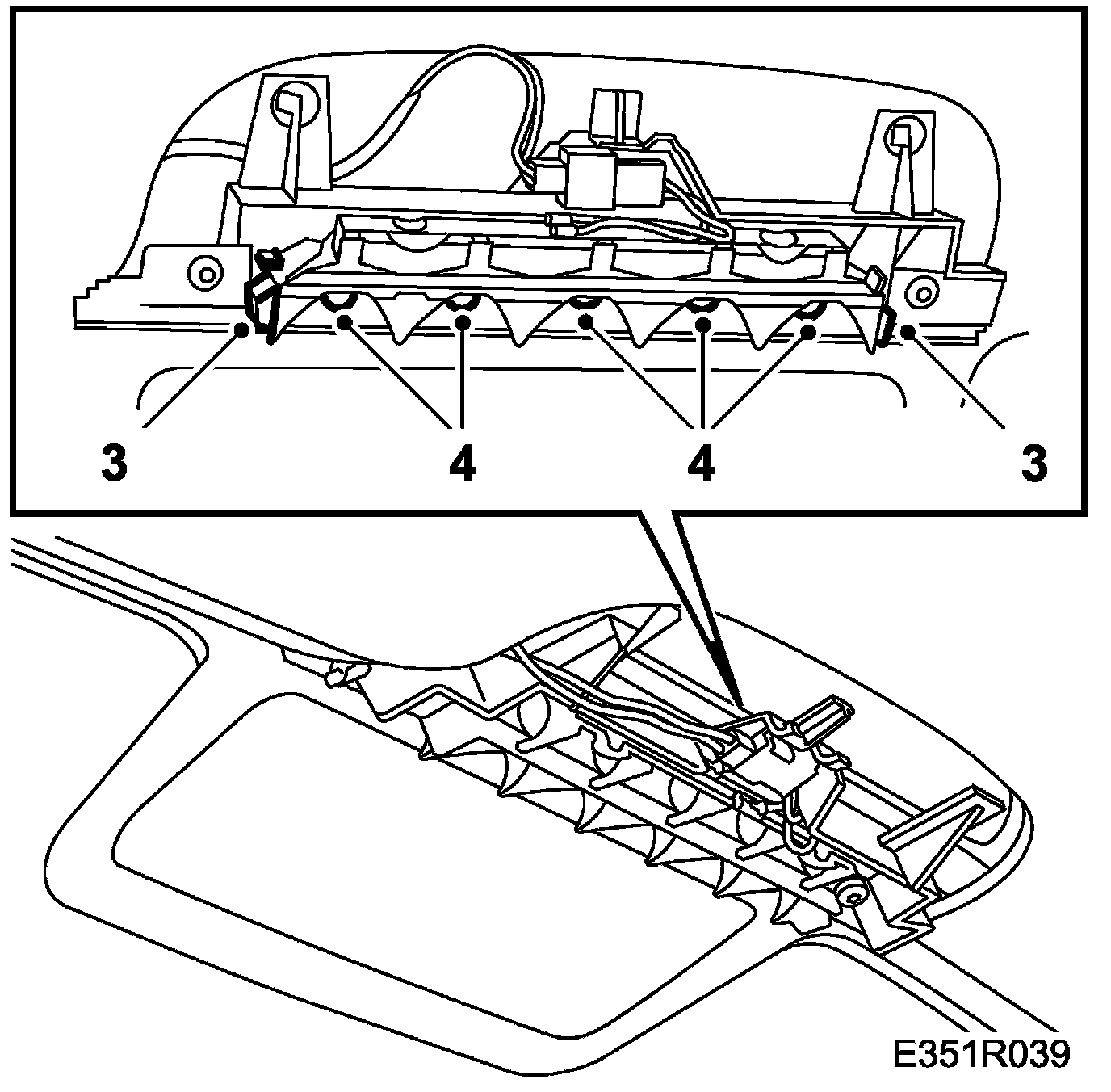 3
4
4
3
E351R039