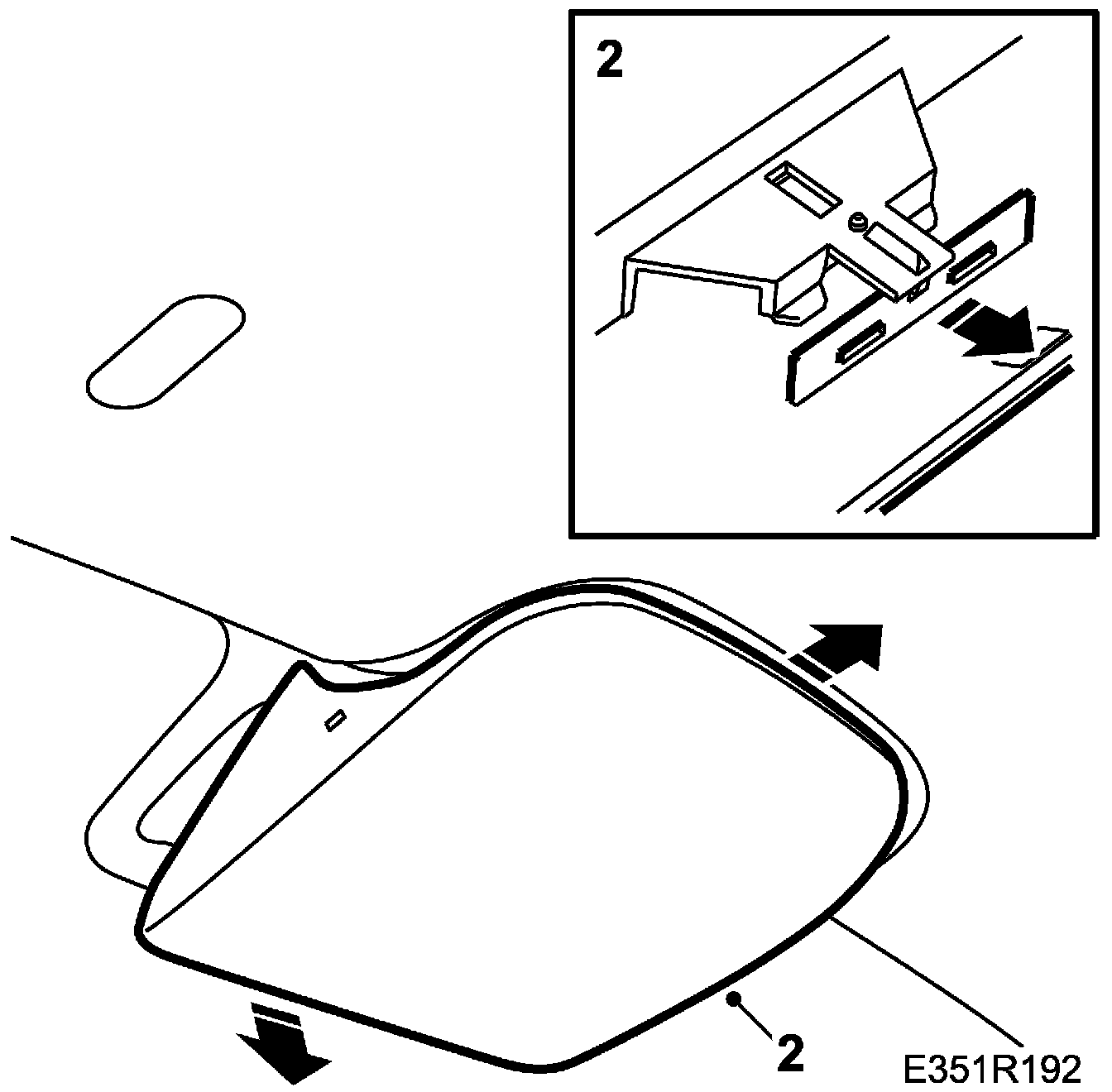 2

2

E351R192