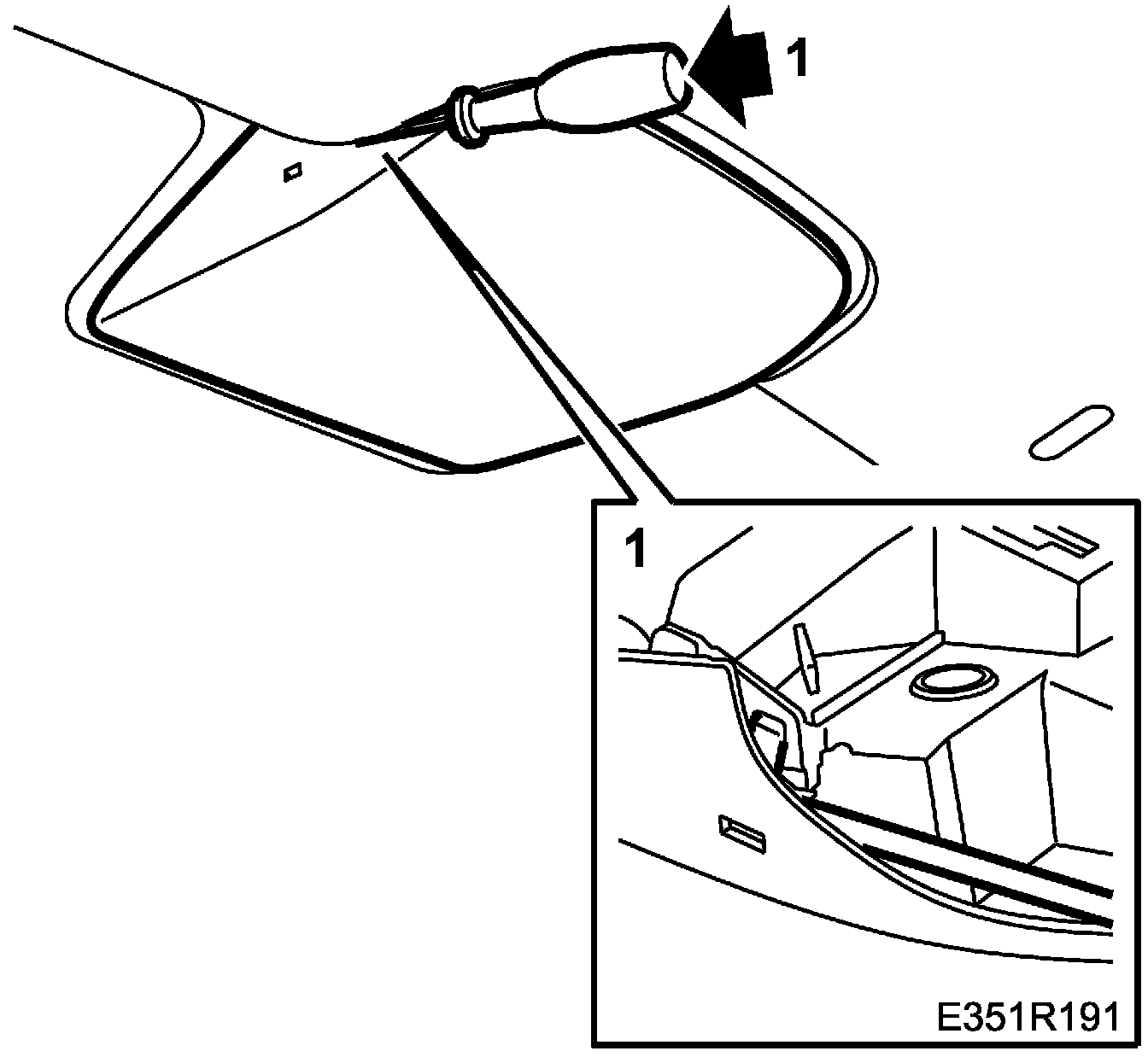 1

1

E351R191