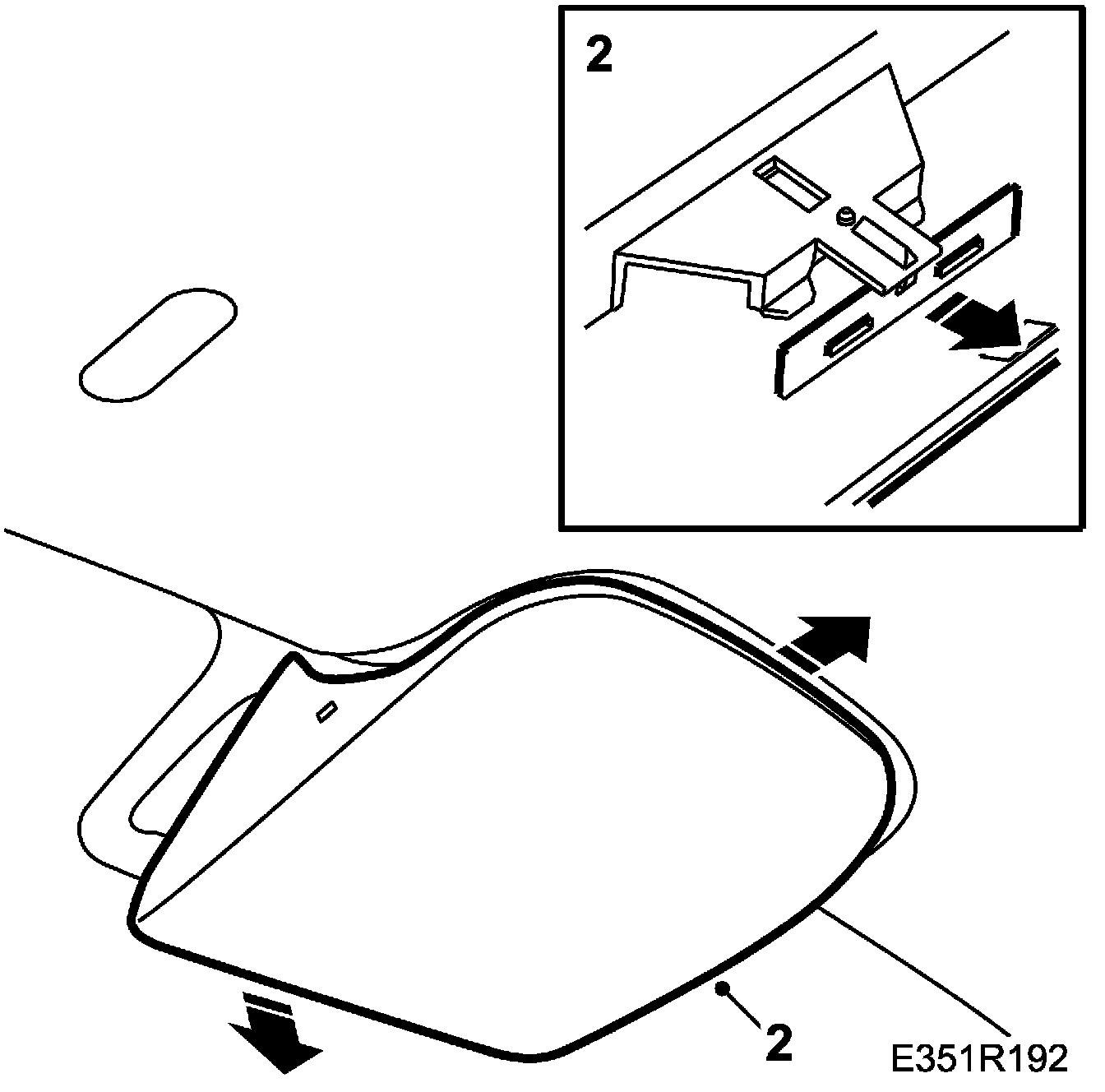 2

2

E351R192