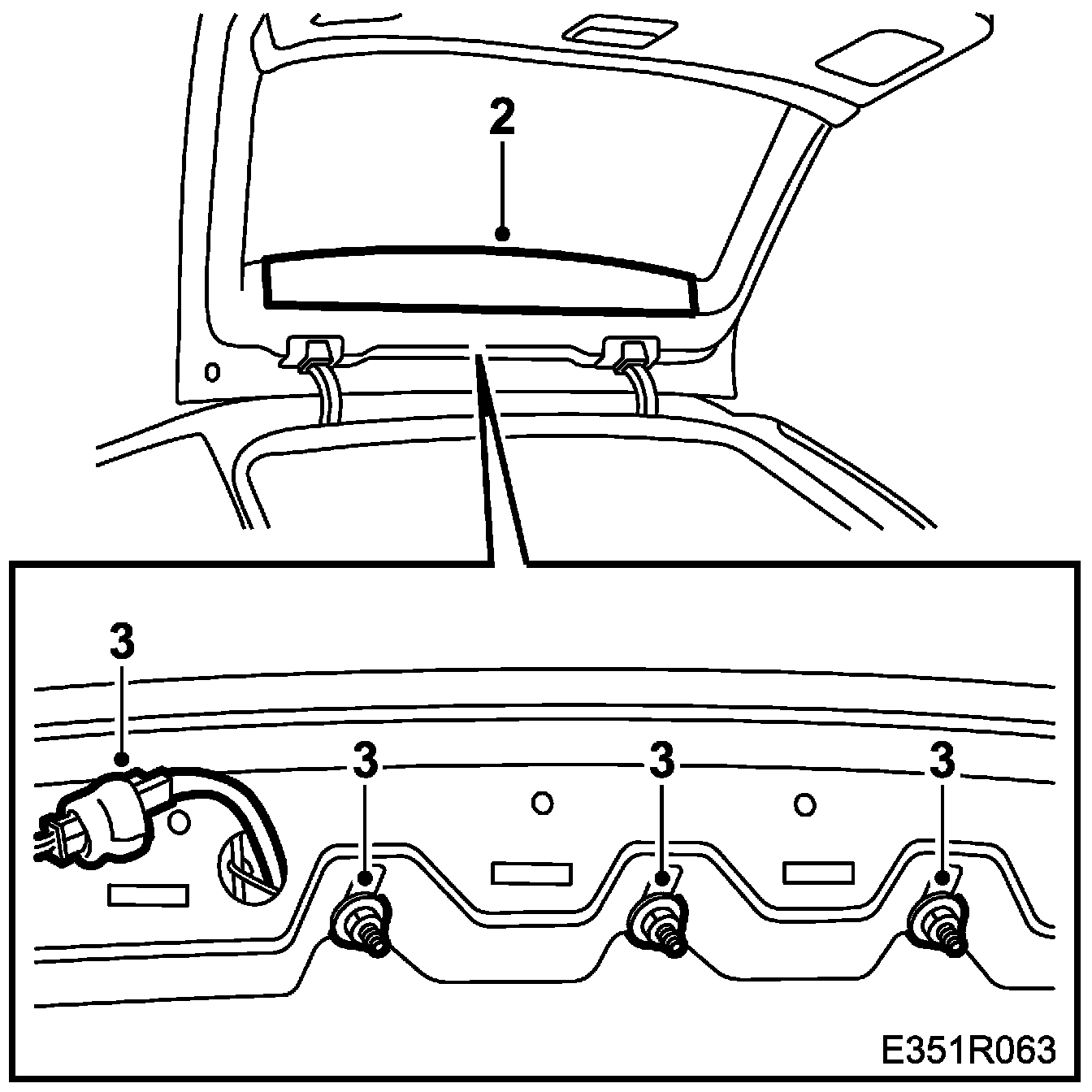 2

3

3

3

3

E351R063