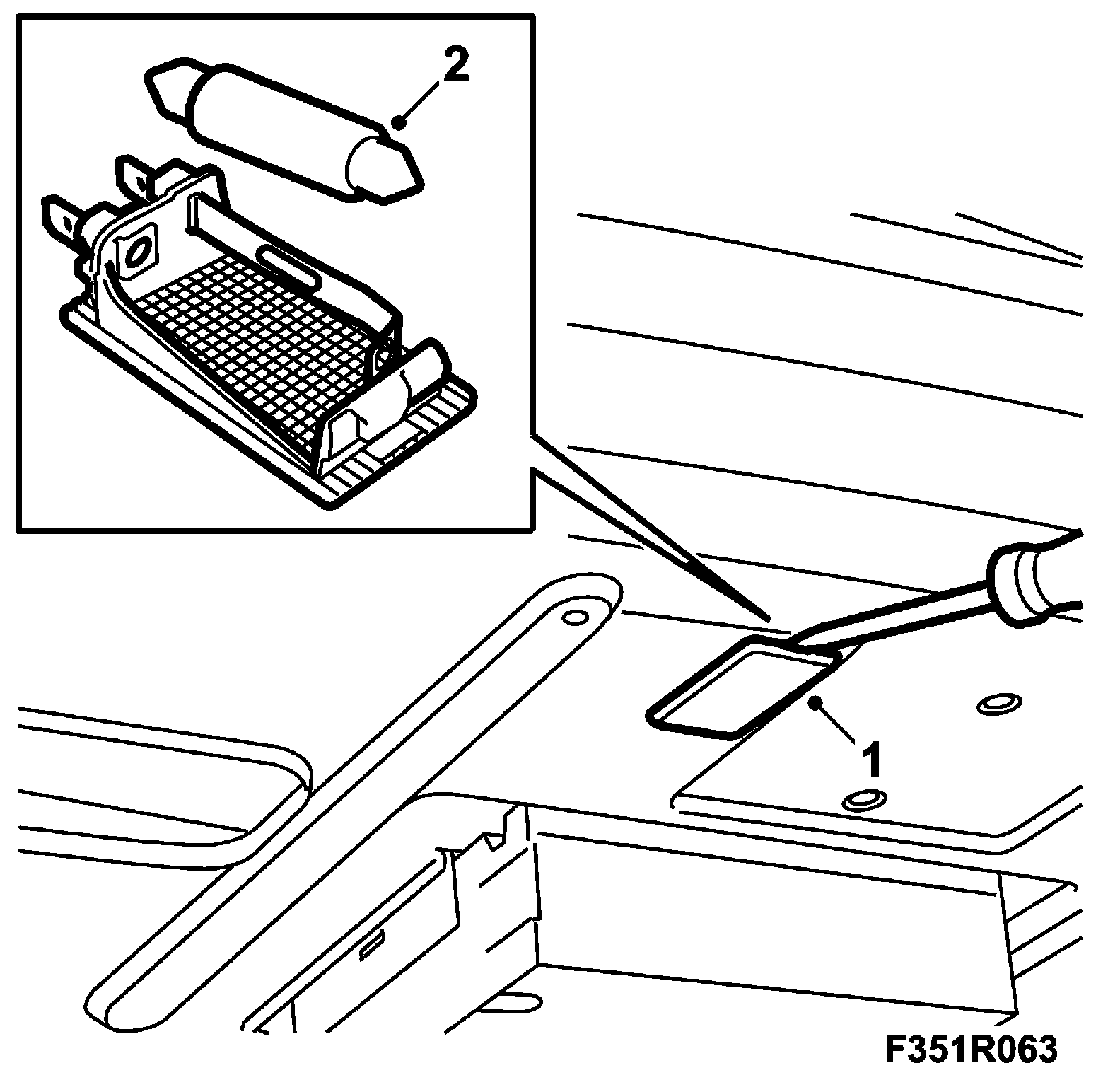 2

1

F351R063