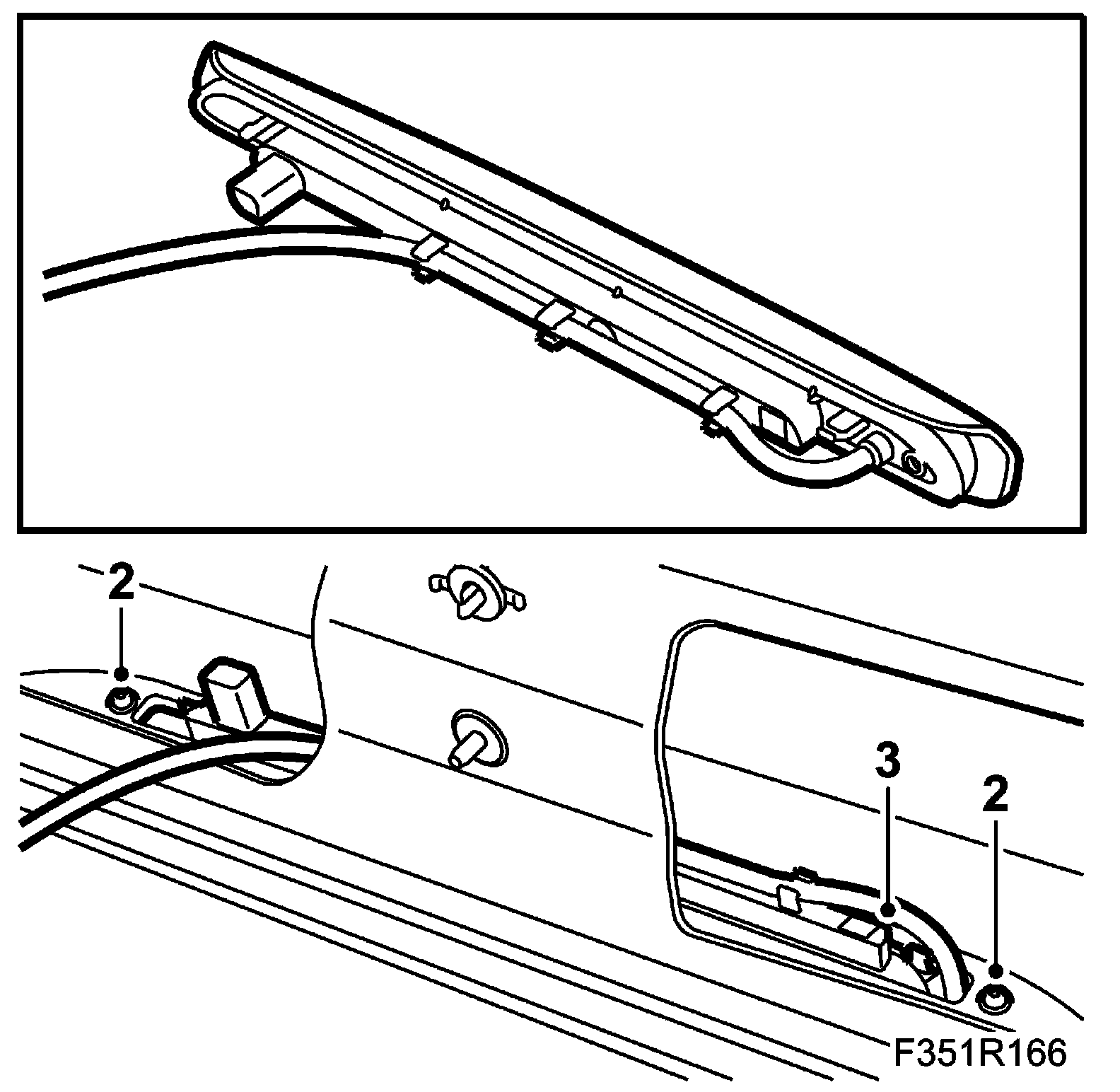 2
3
2
F351R166