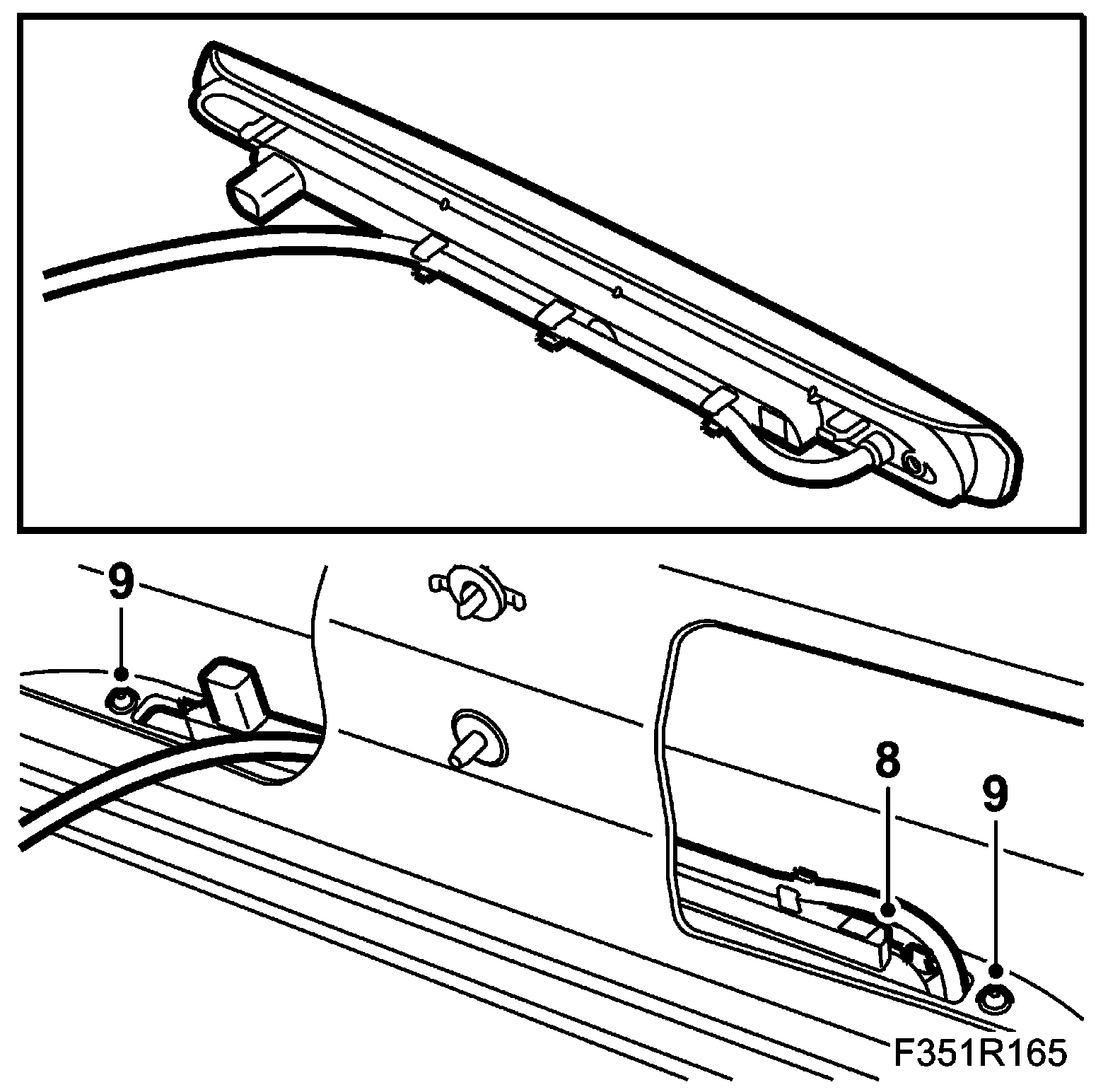 9

8

9

F351R165