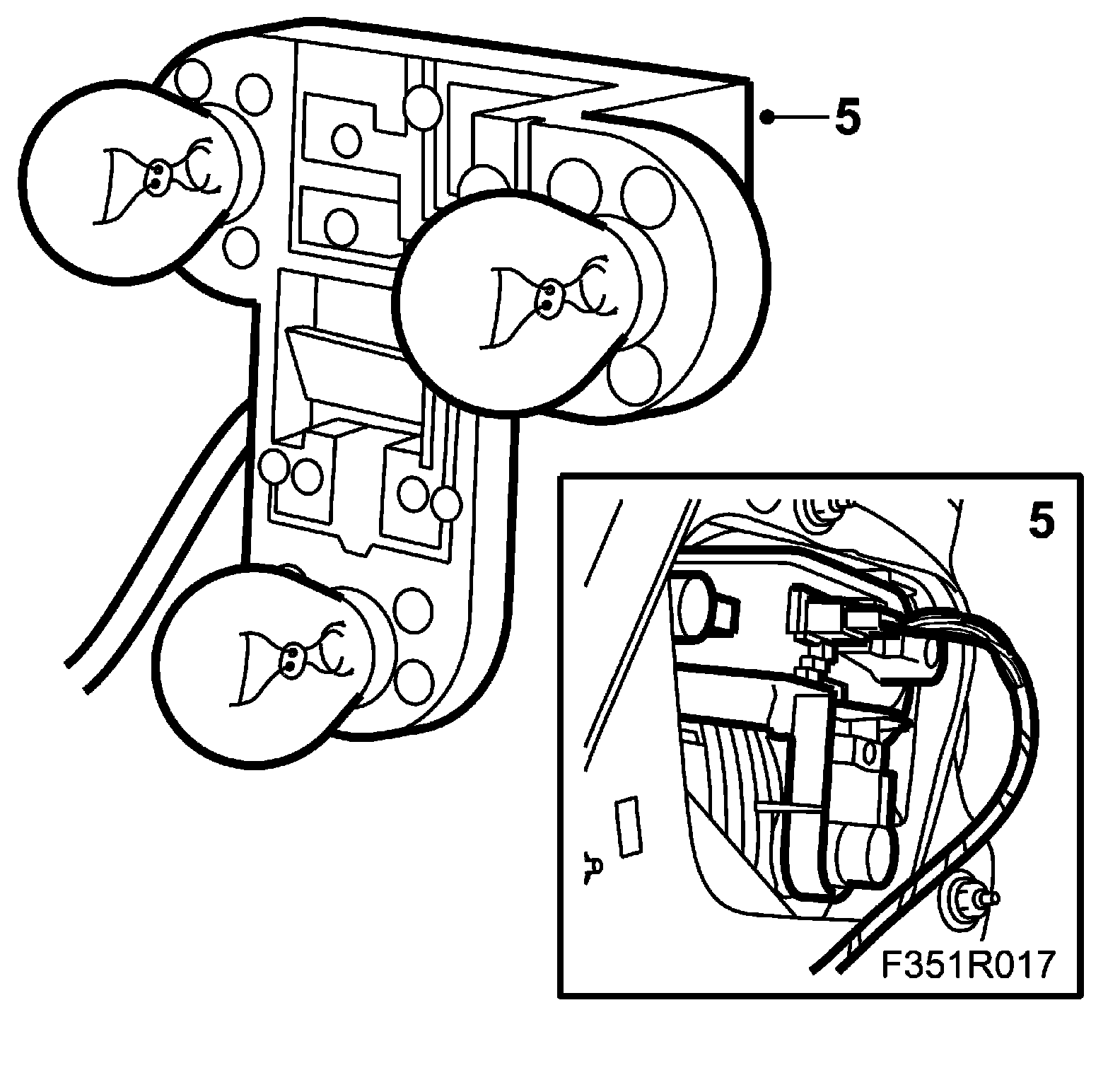 5

5

F351R017