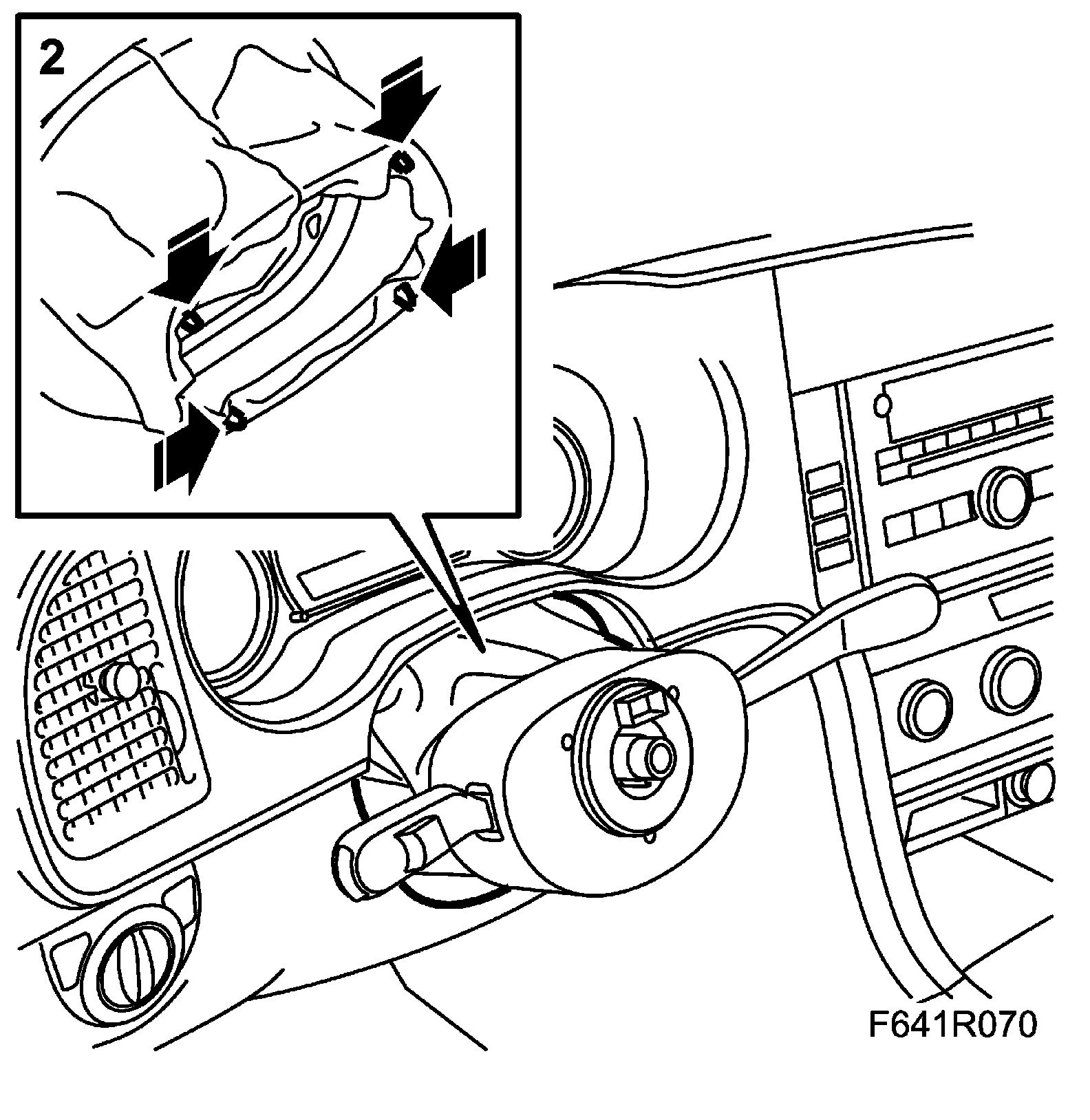 2

F641R070