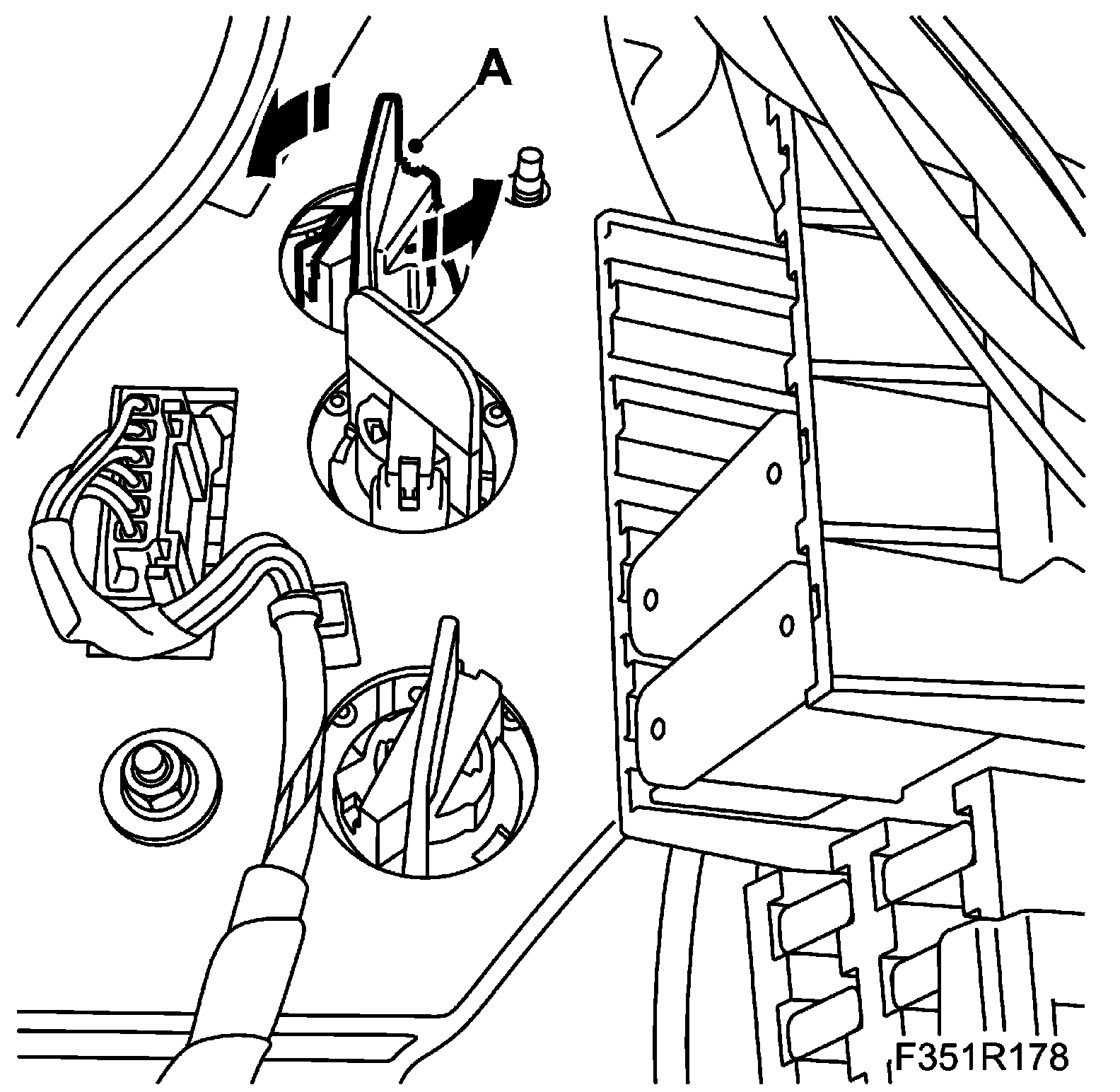 A

F351R178