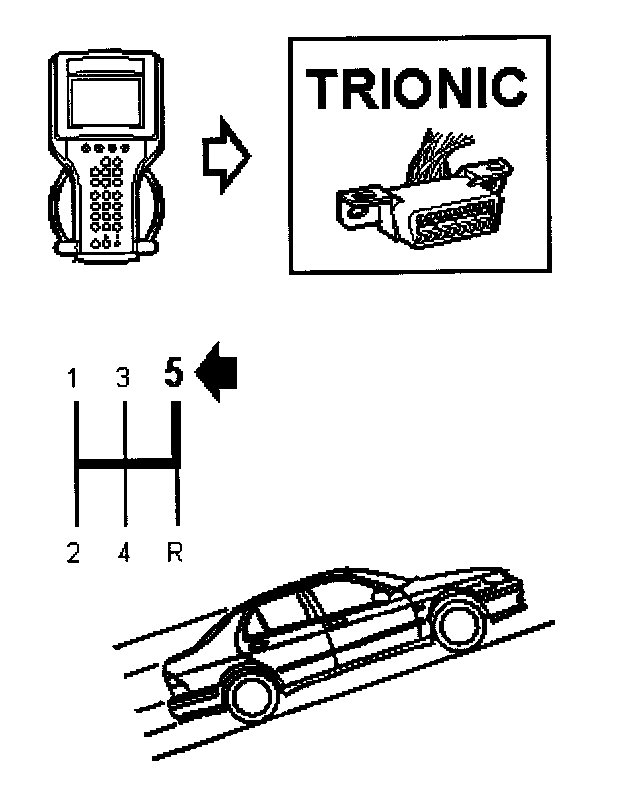 TRIONIC

1 3 5

2 4 R