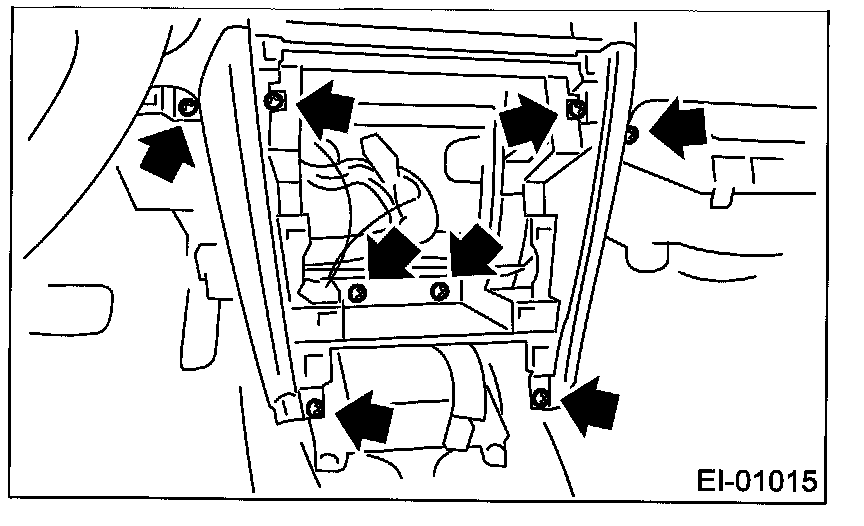 EI-01015