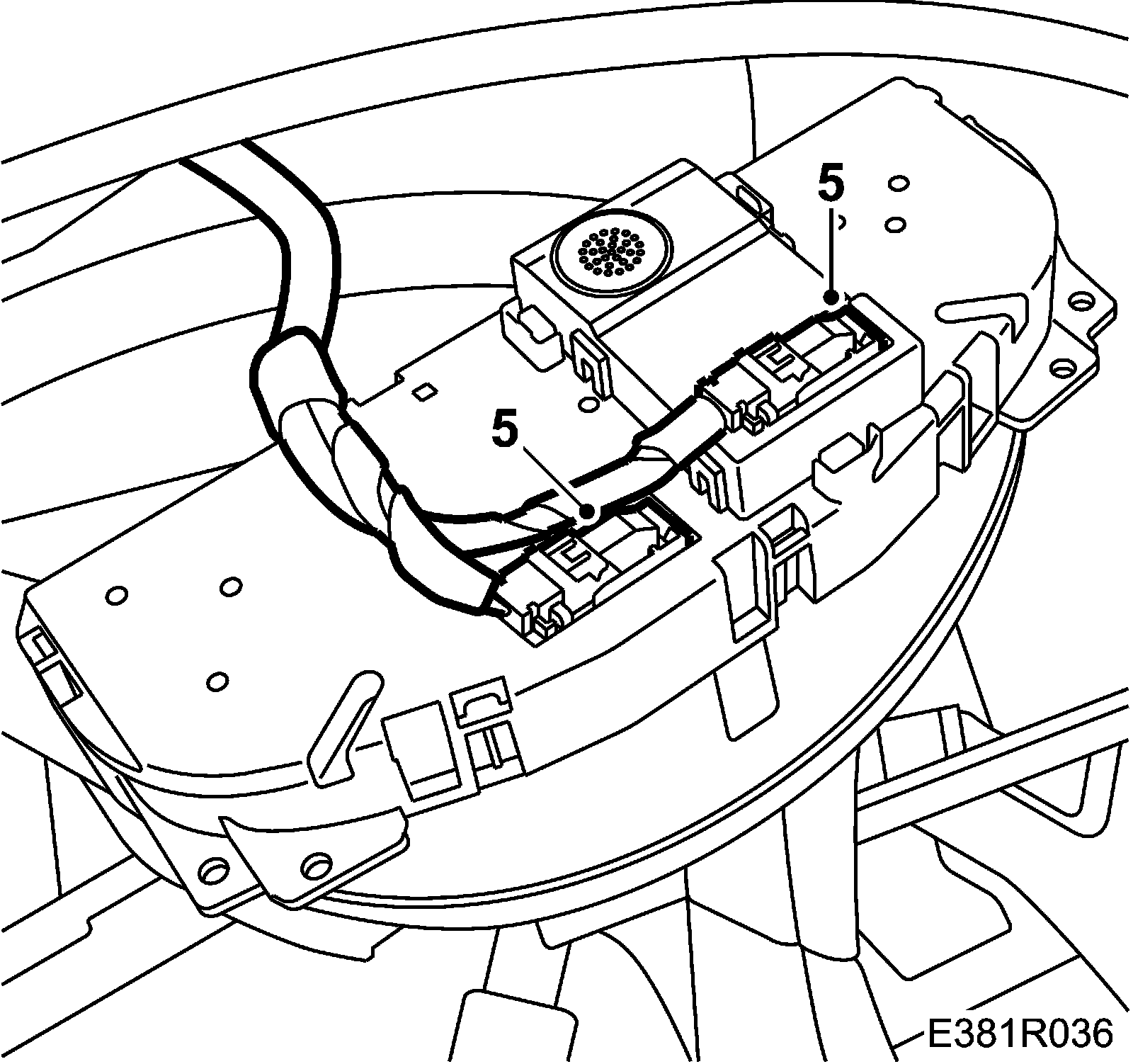 5
5
E381R036