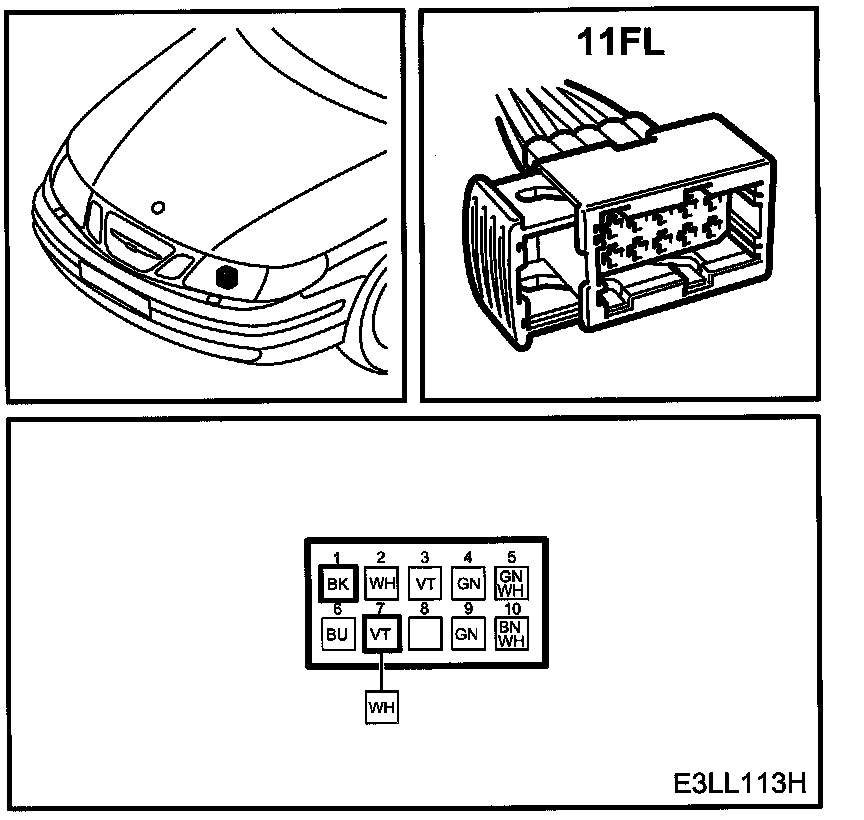 11FL

1 BK
2 WH
3 VT
4 GN
5 GN WH
6 BU
7 VT
8
9 GN
10 BN WH

WH

E3LL113H