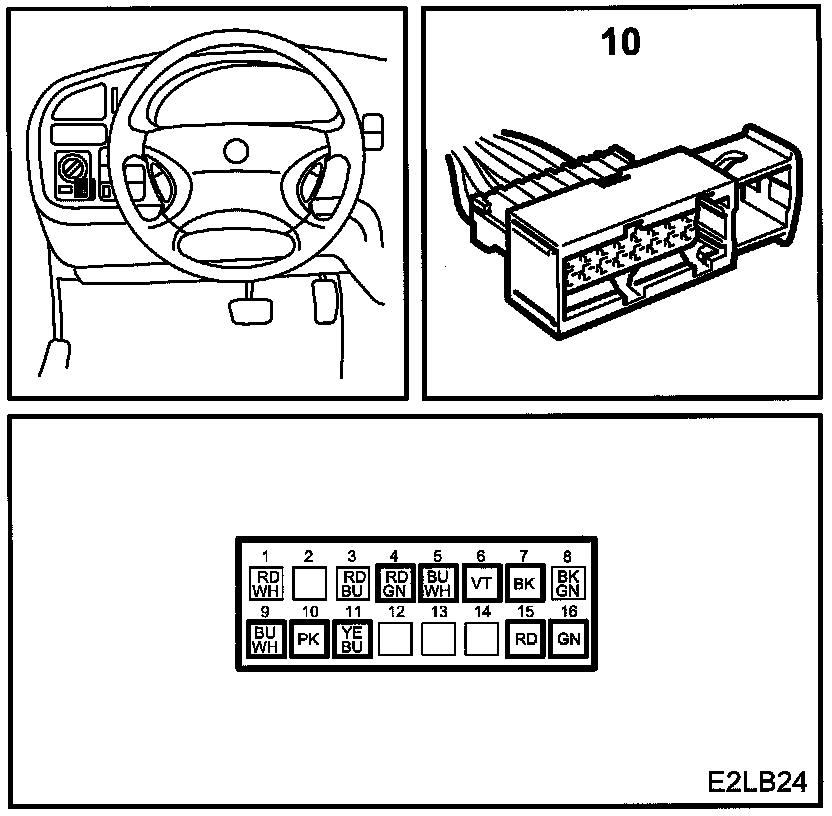 10

| 1 | 2 | 3 | 4 | 5 | 6 | 7 | 8 |
|---|---|---|---|---|---|---|---|
| RD WH | | RD BU | RD GN | BU WH | VT | BK | BK GN |
| 9 | 10 | 11 | 12 | 13 | 14 | 15 | 16 |
| BU WH | PK | YE BU | | | | RD | GN |

E2LB24