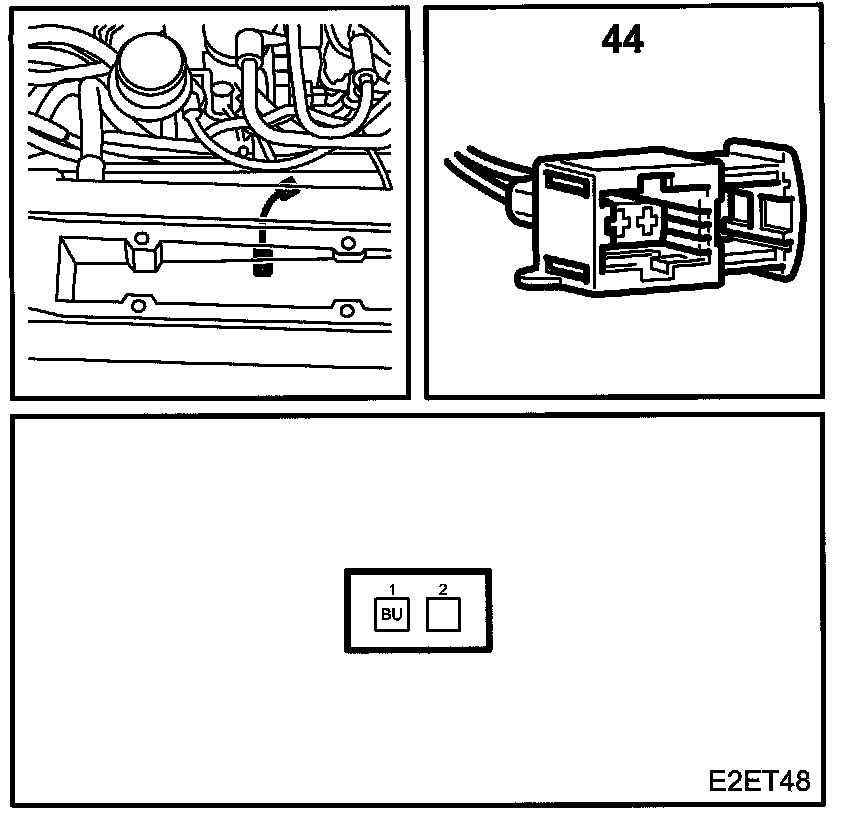 44

1 2
BU

E2ET48