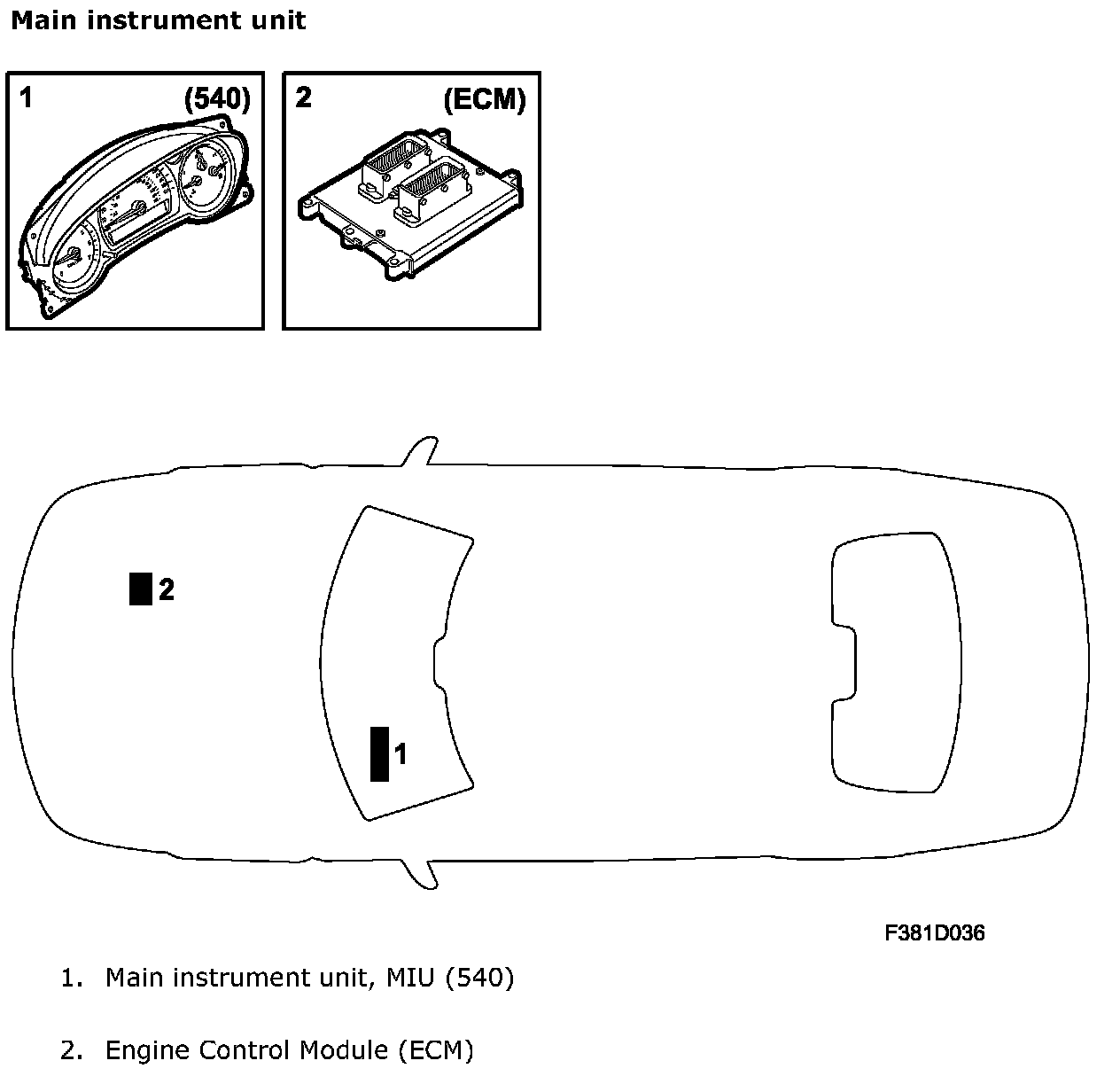 Main instrument unit

1 (540)

2 (ECM)

2

1

F381D036

1. Main instrument unit, MIU (540)

2. Engine Control Module (ECM)