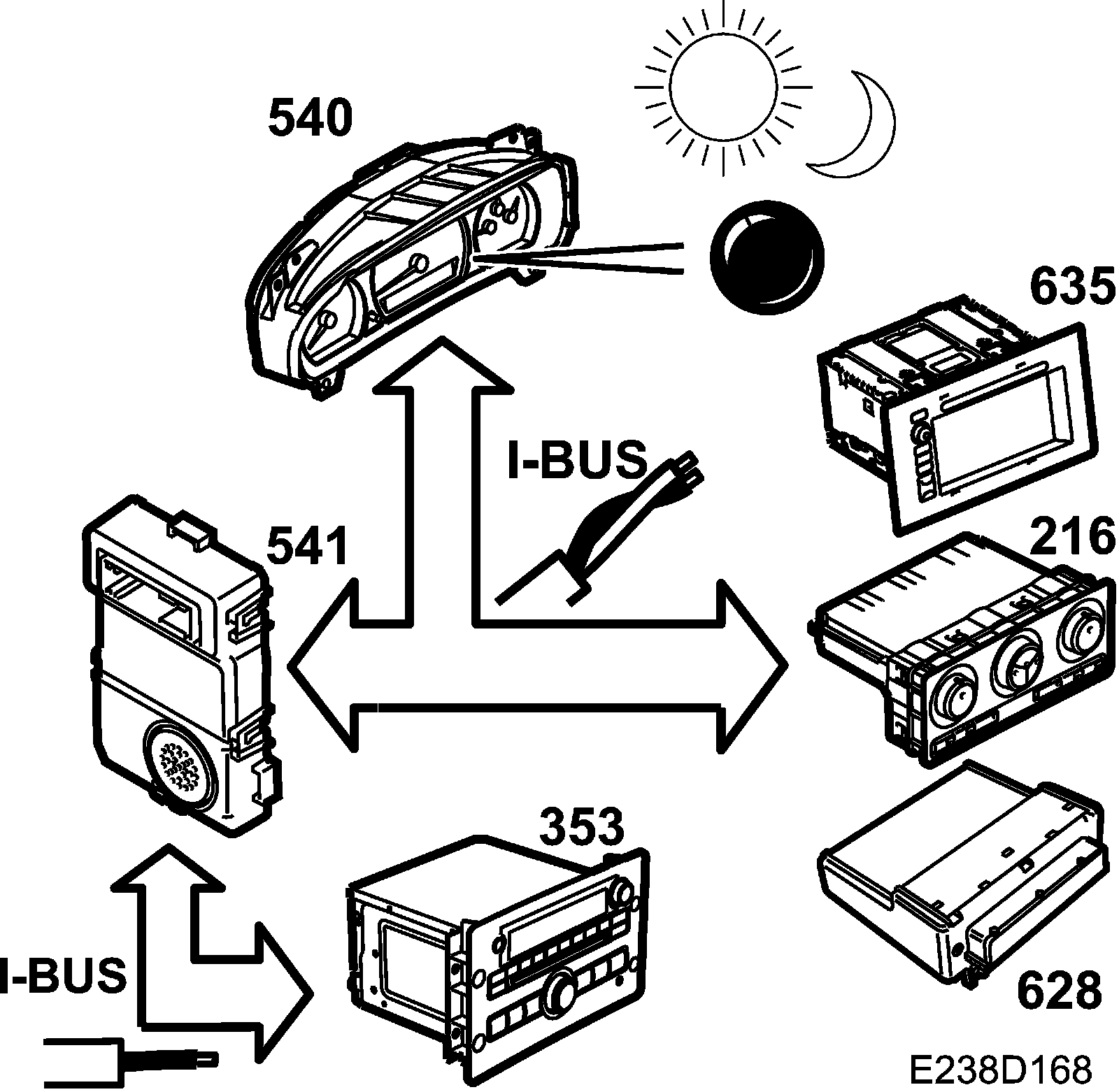 540

635

I-BUS

541

216

353

I-BUS

628

E238D168