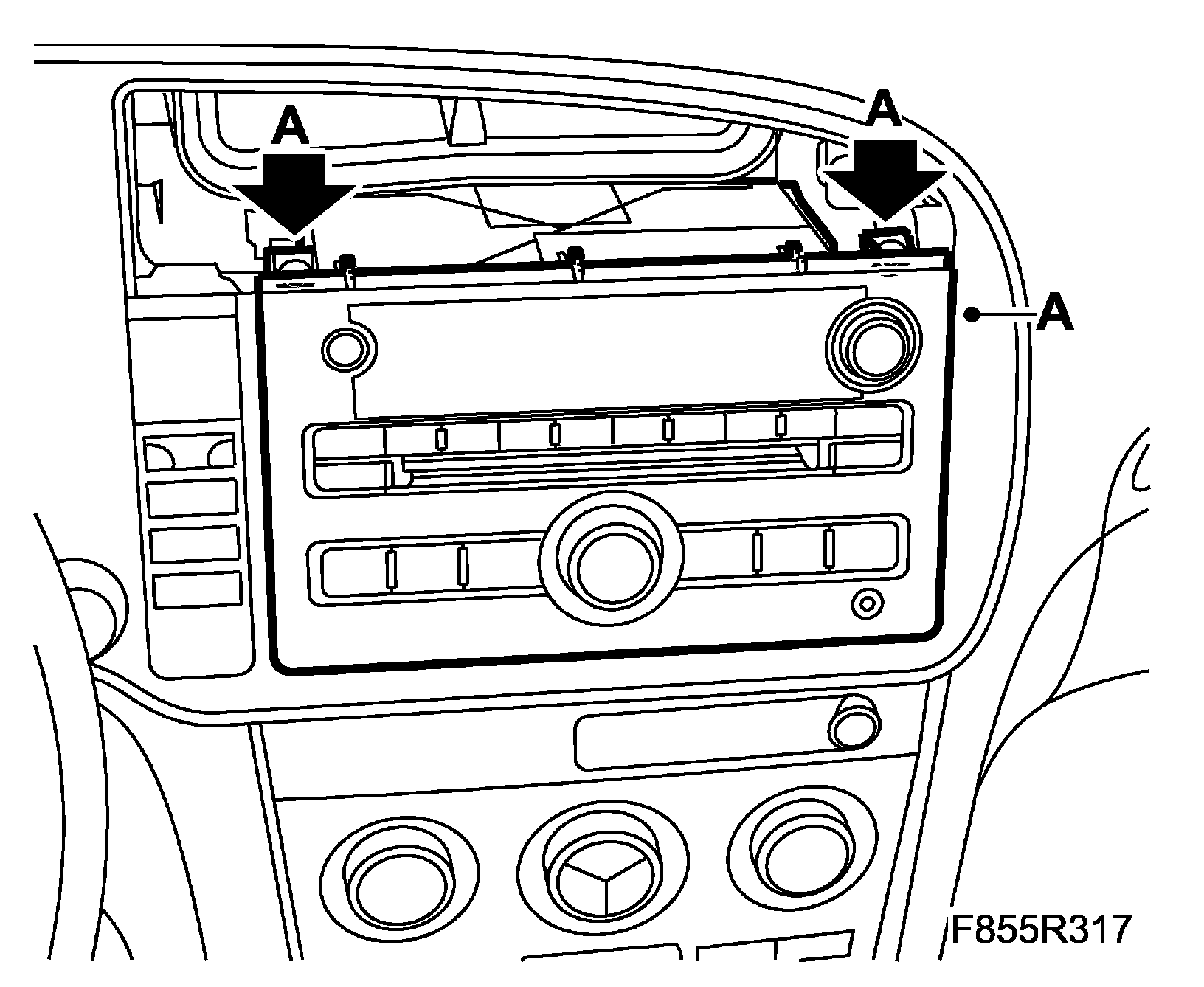 A

A

A

F855R317