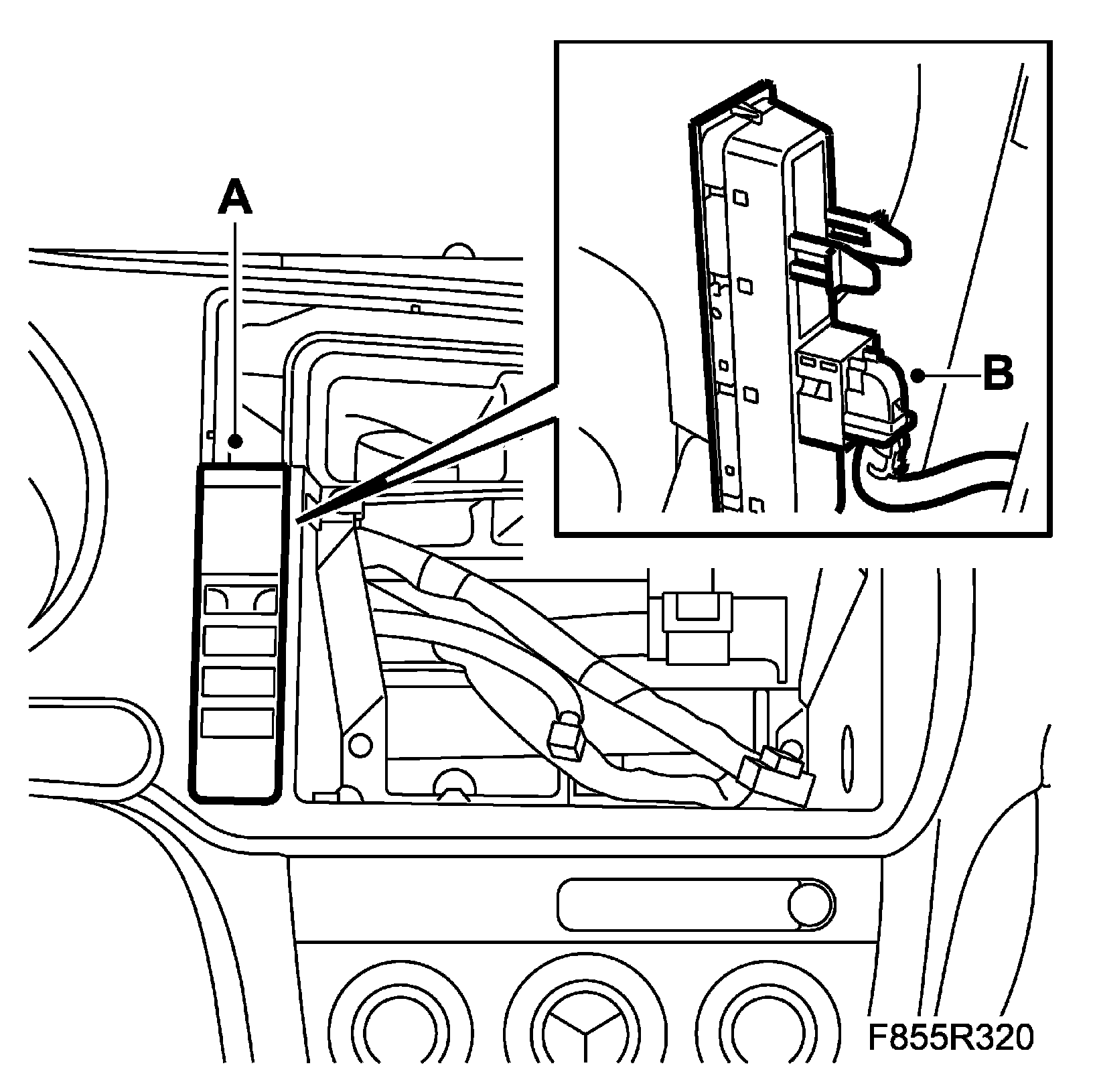 A

B

F855R320