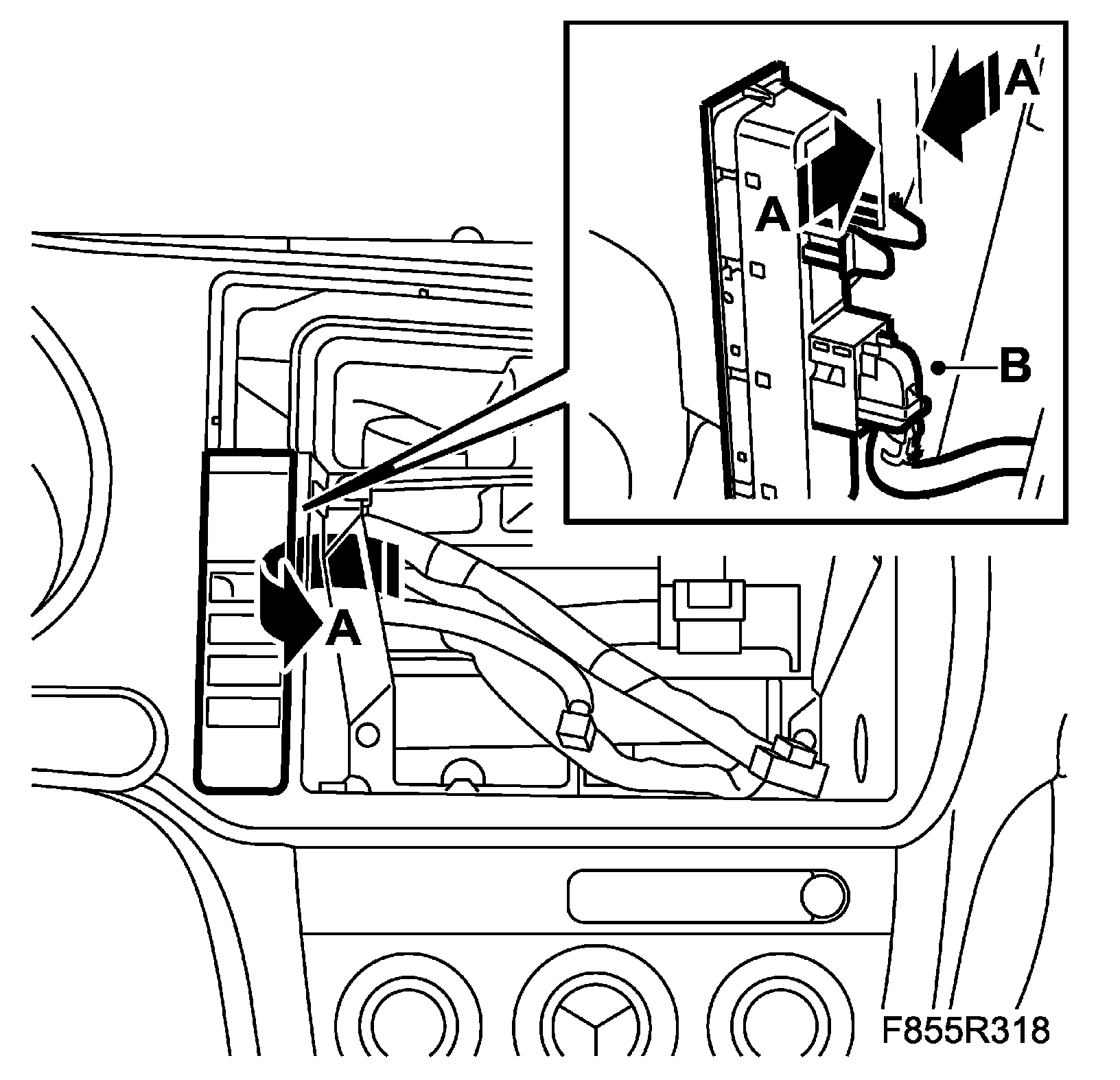 A
A
B
A
F855R318