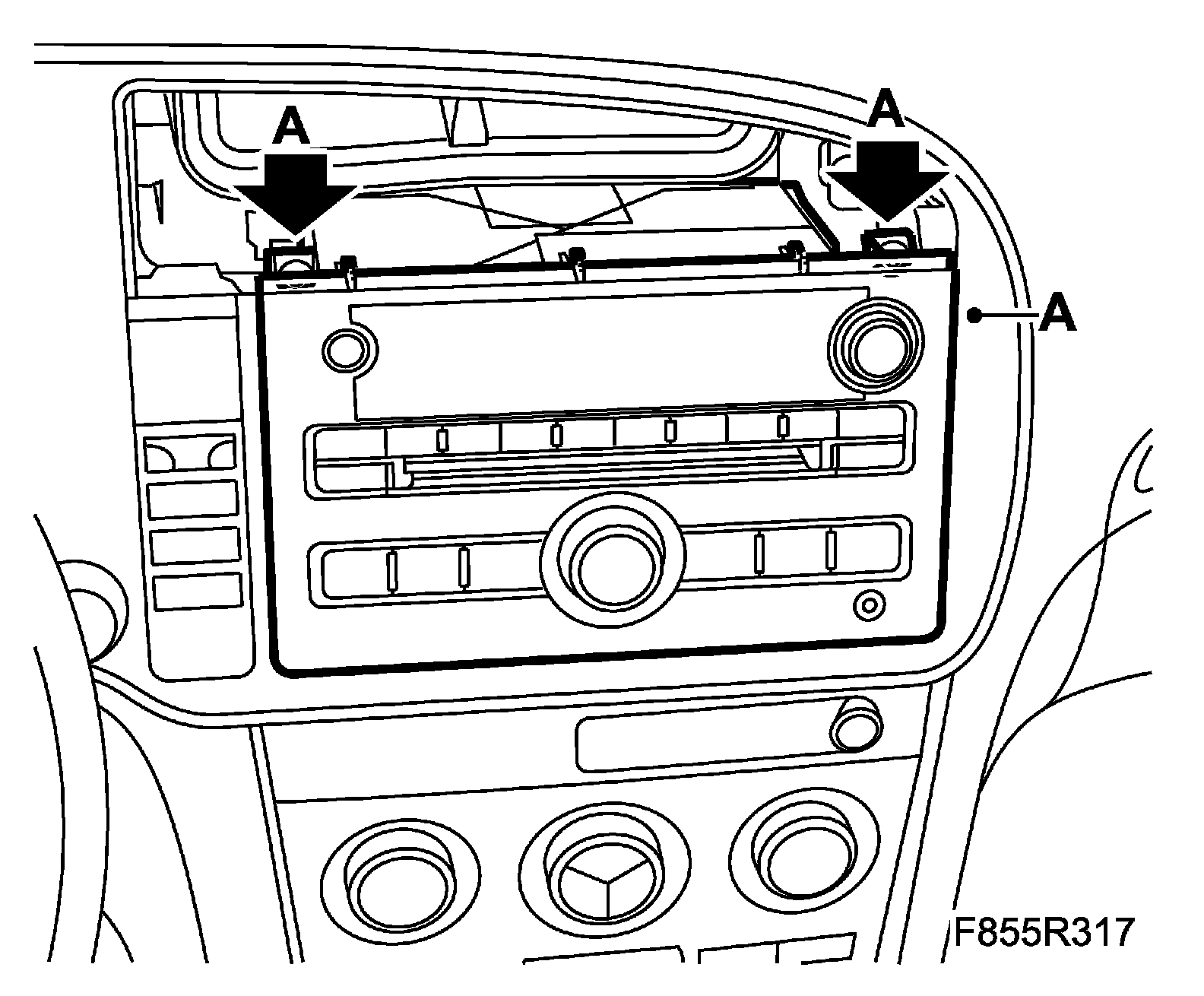 A
A
A
F855R317