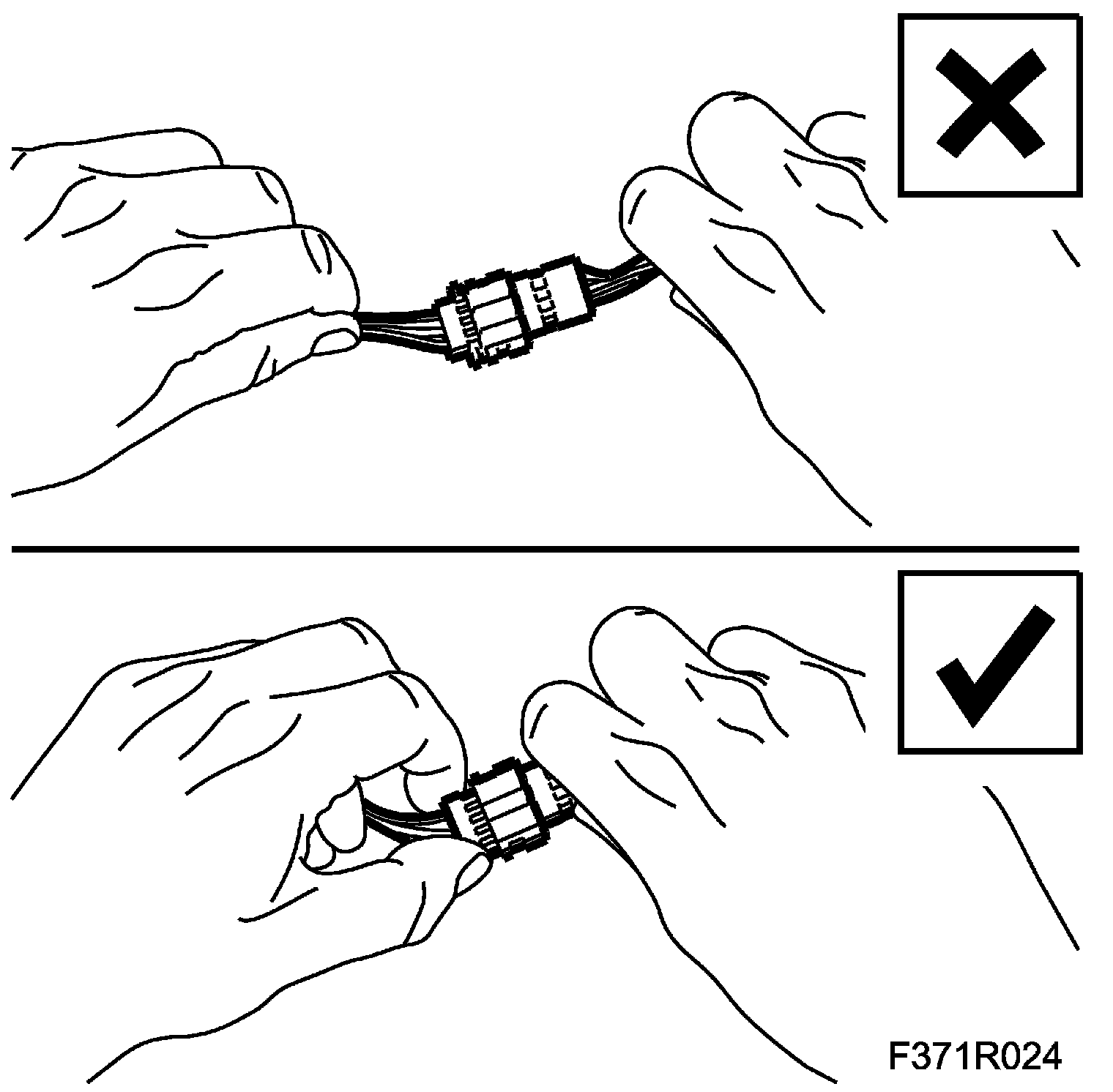 F371R024