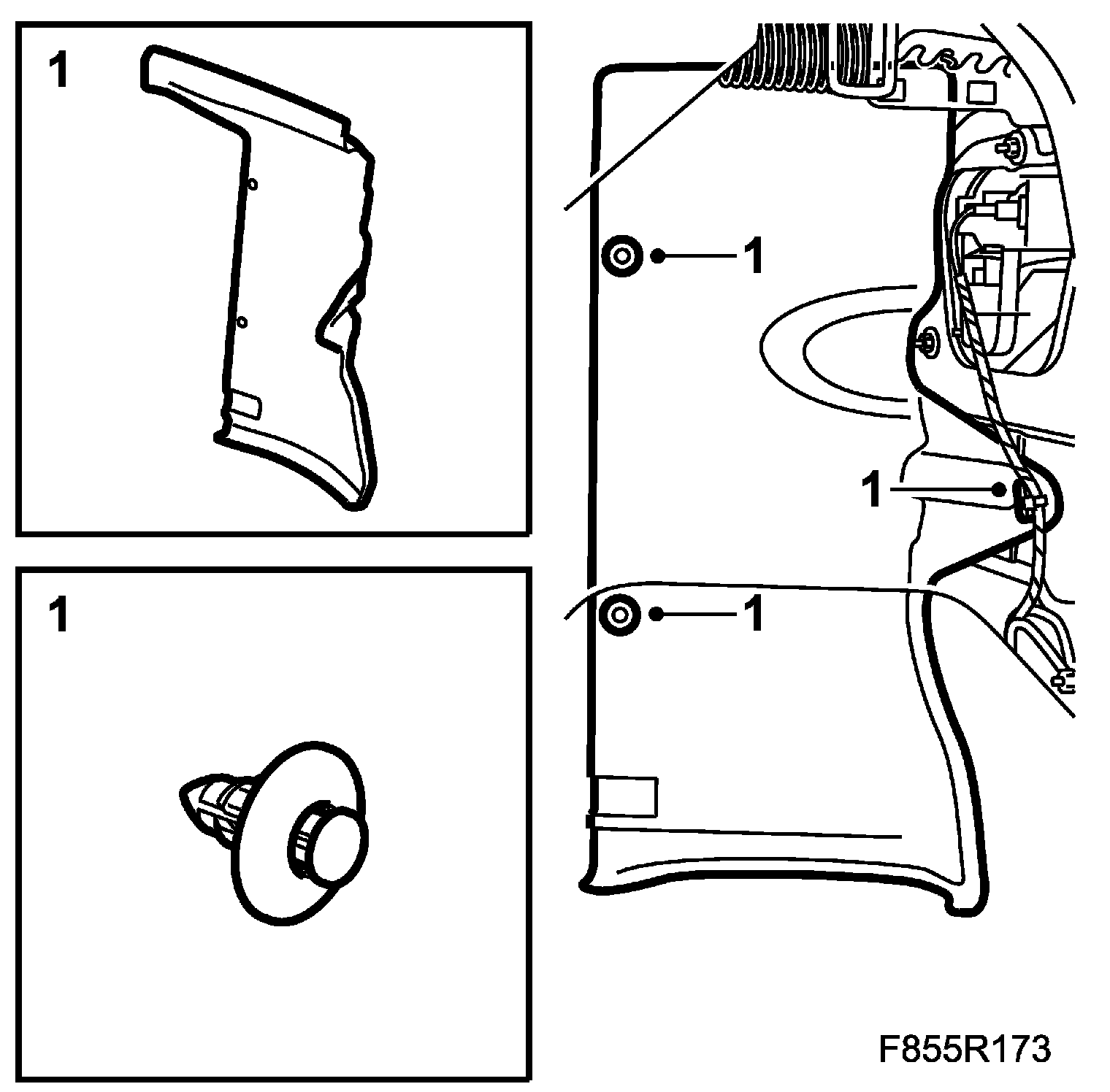 1

1

1

1

1

F855R173