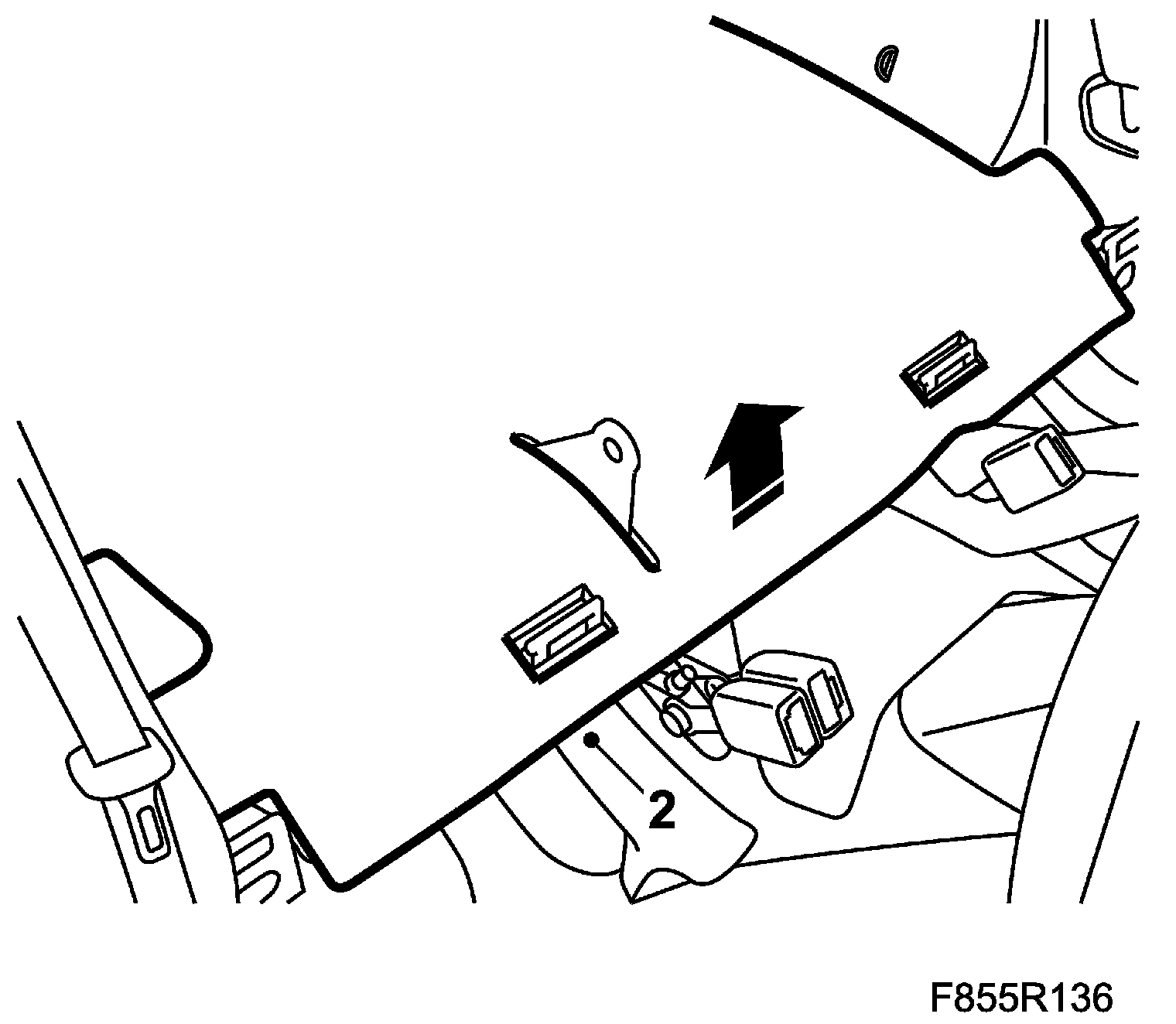 2

F855R136