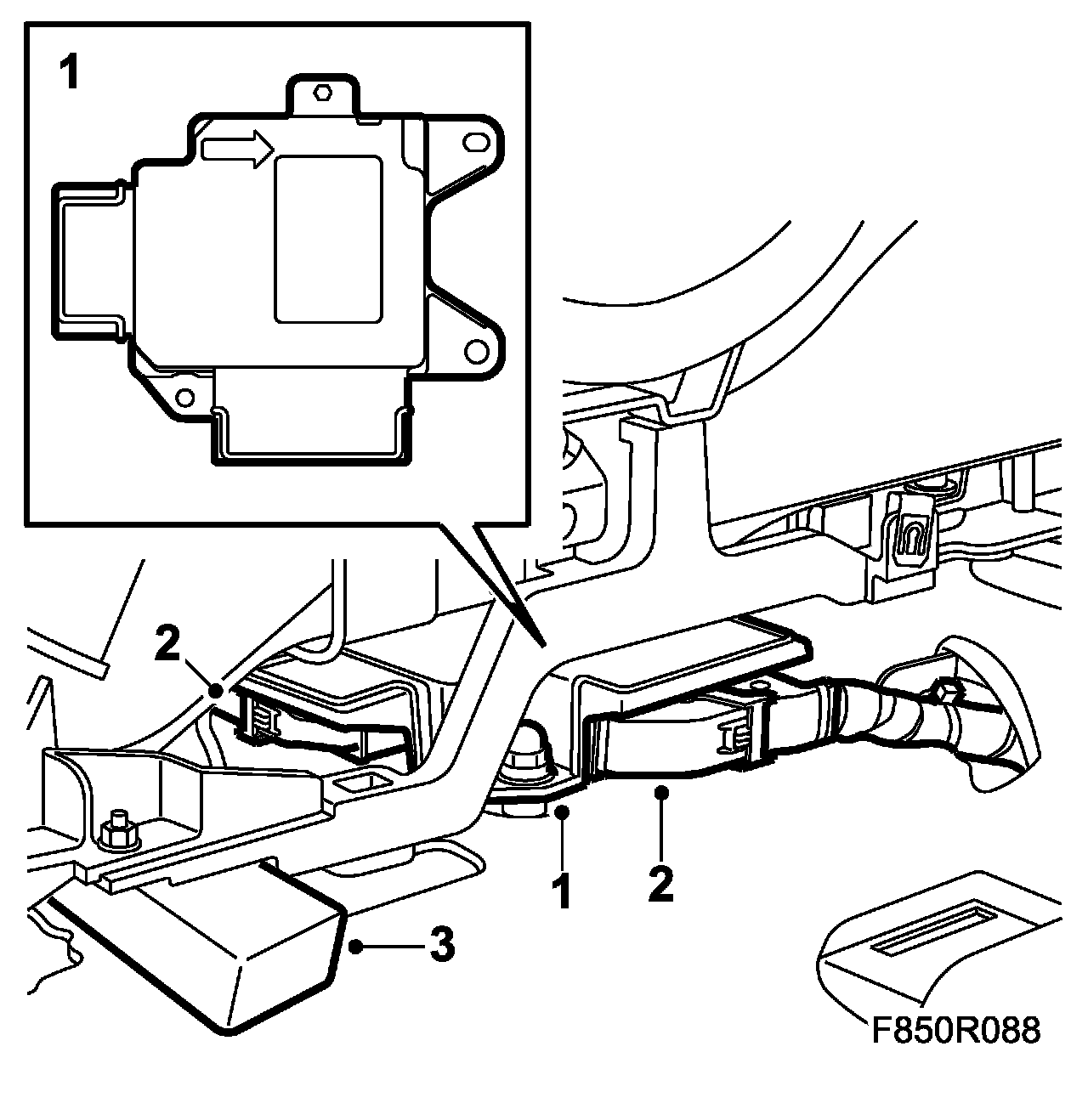 1

2

1

2

3

F850R088