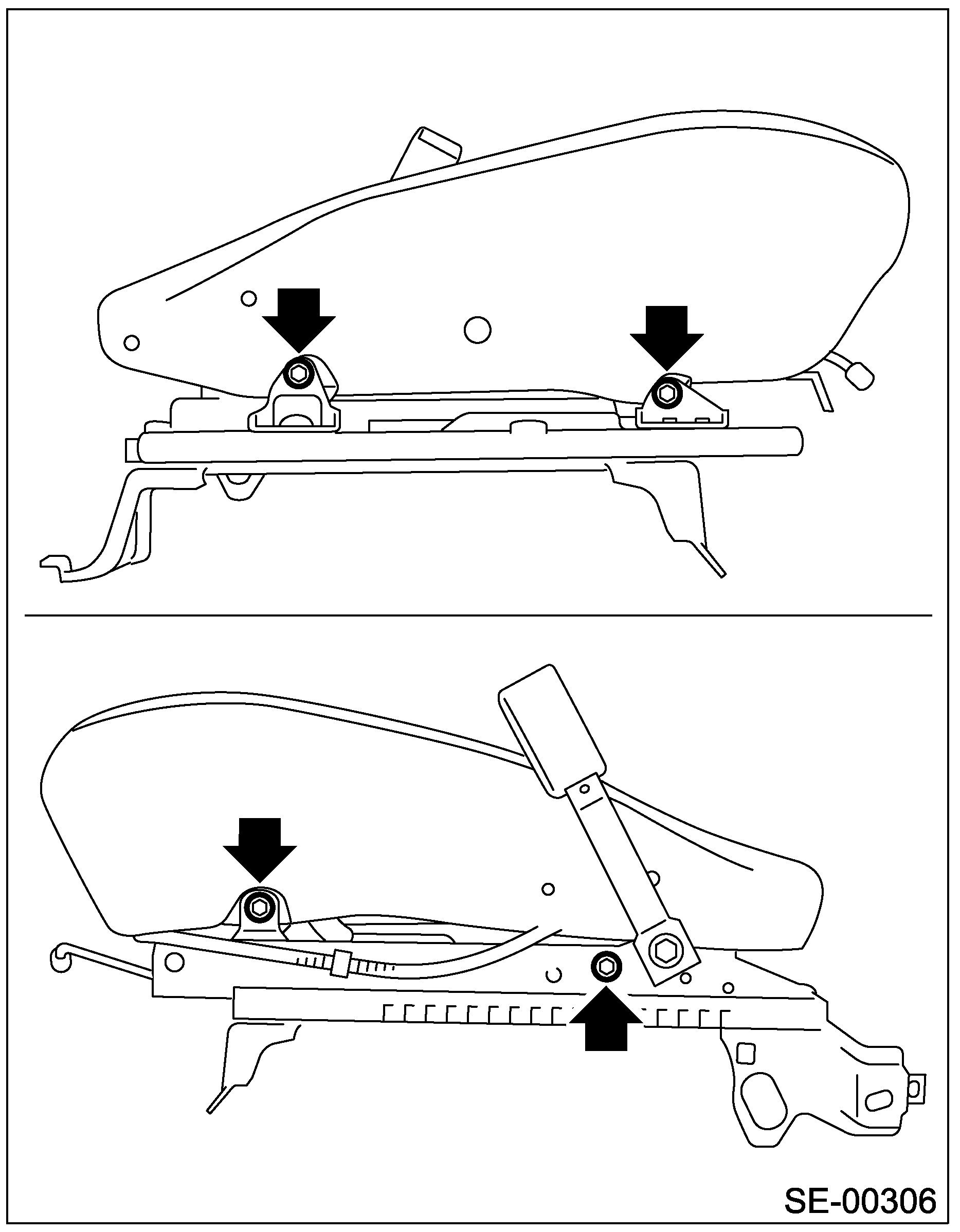 SE-00306