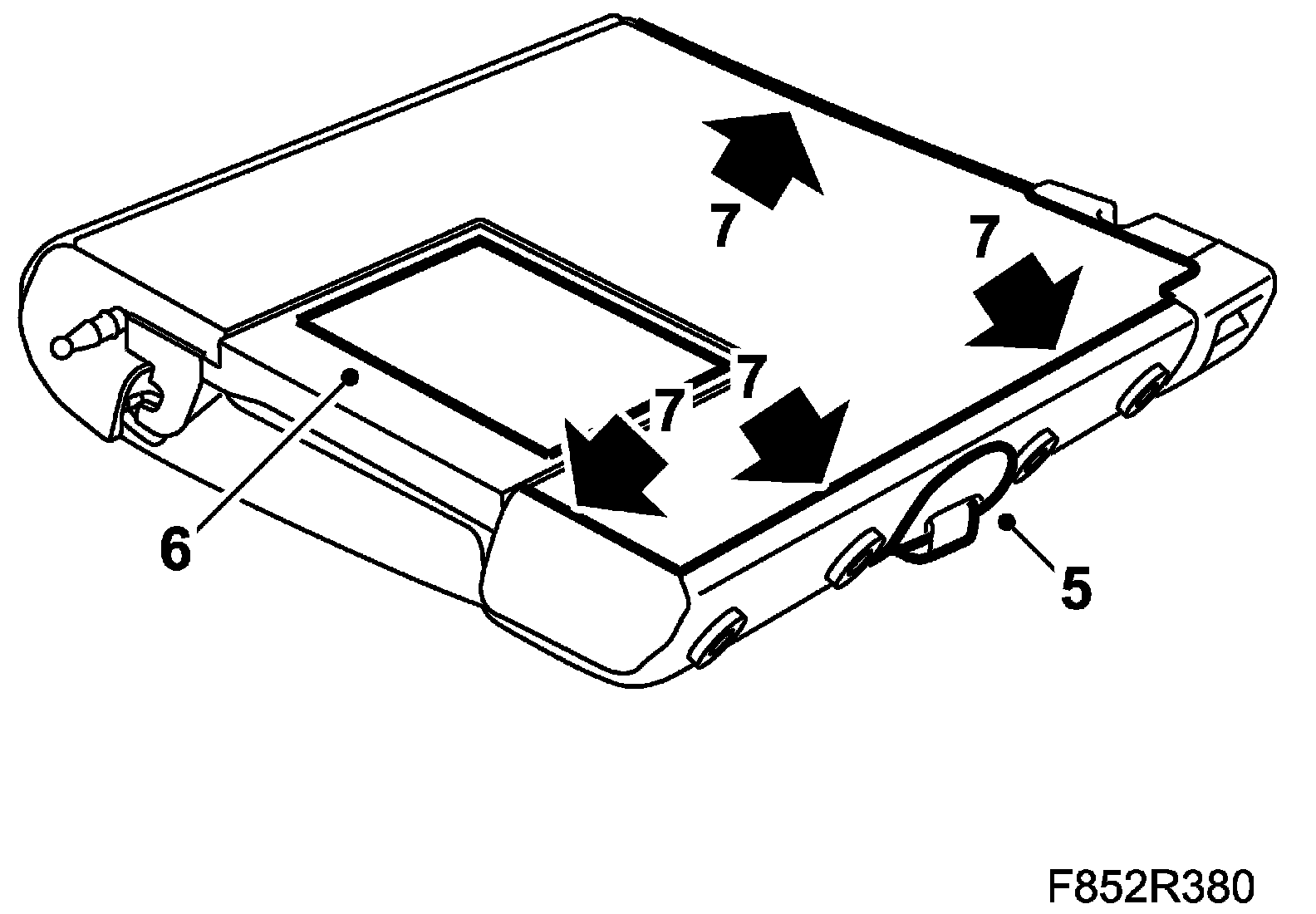 7
7
7
7
6
5
F852R380