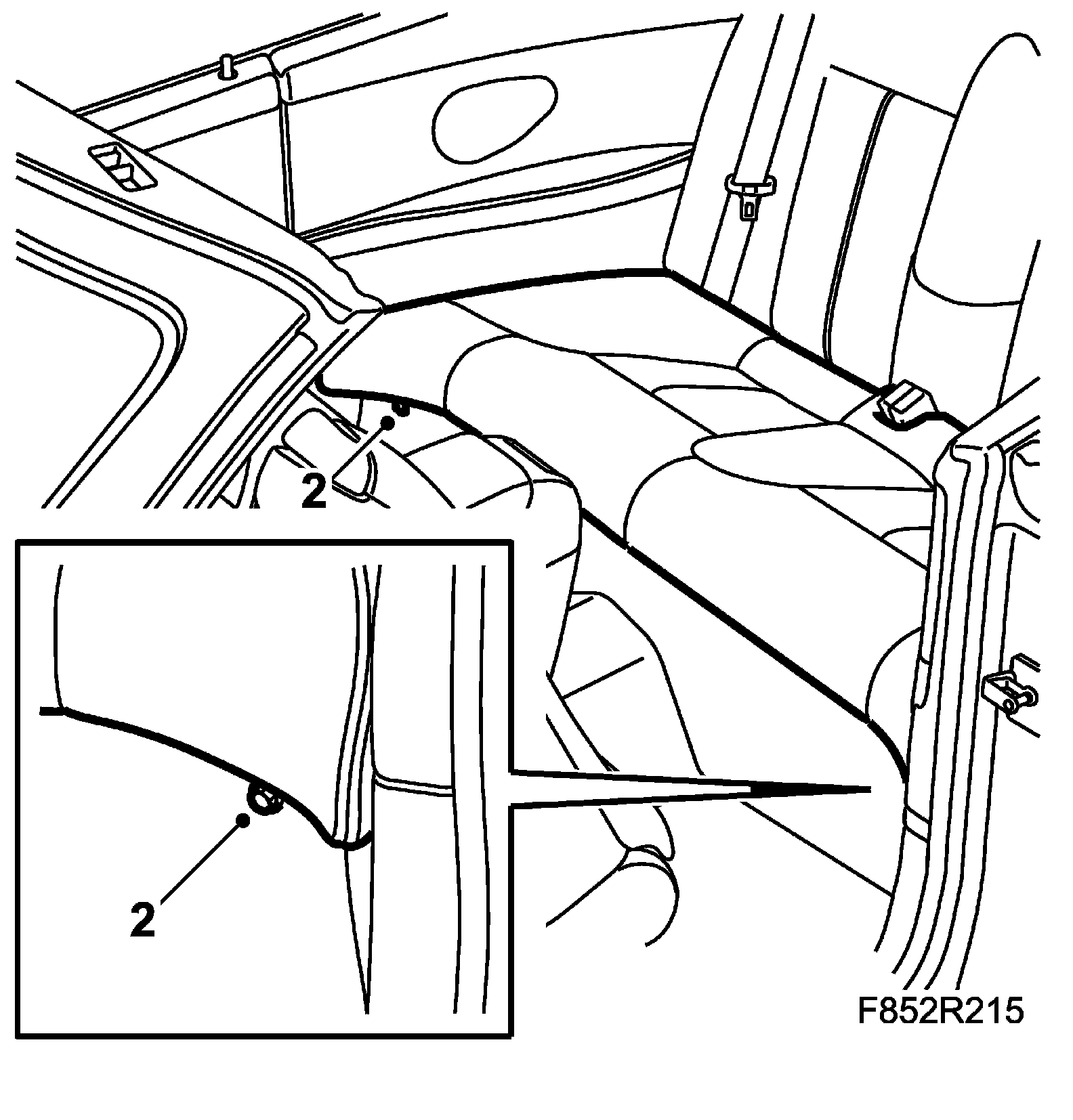 2

2

F852R215