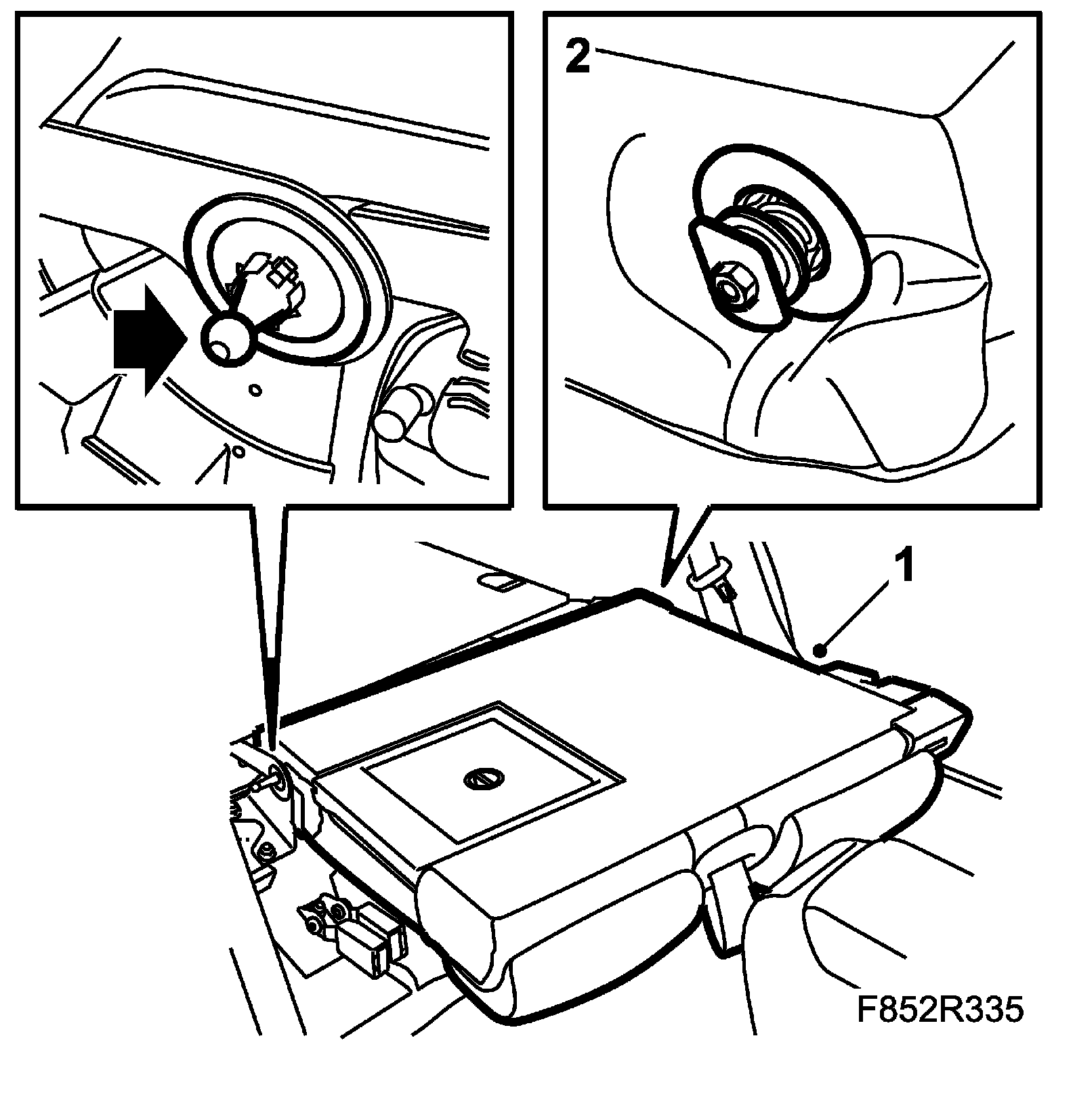 2

1

F852R335