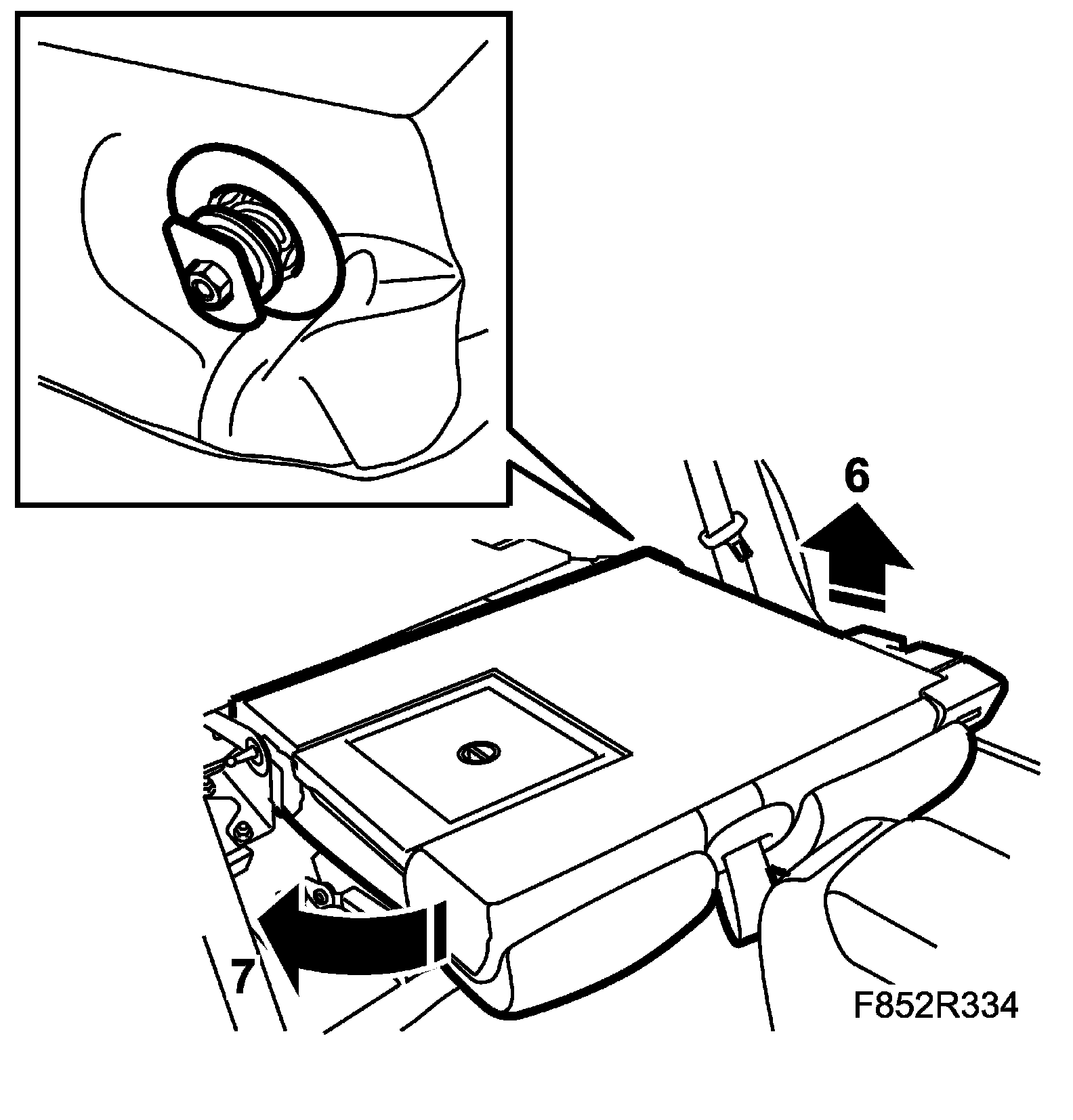 6
7
F852R334