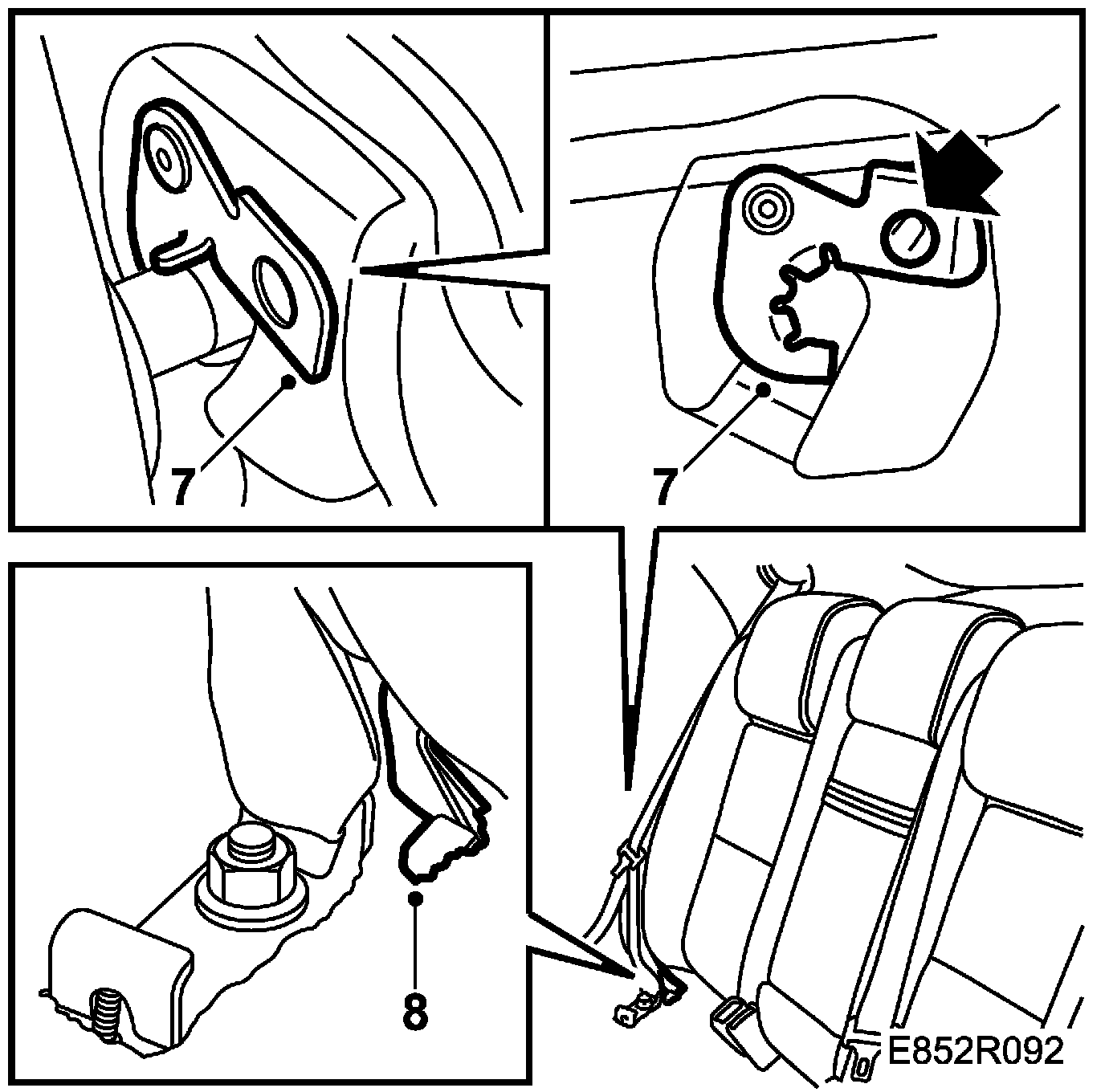 7

7

8

E852R092